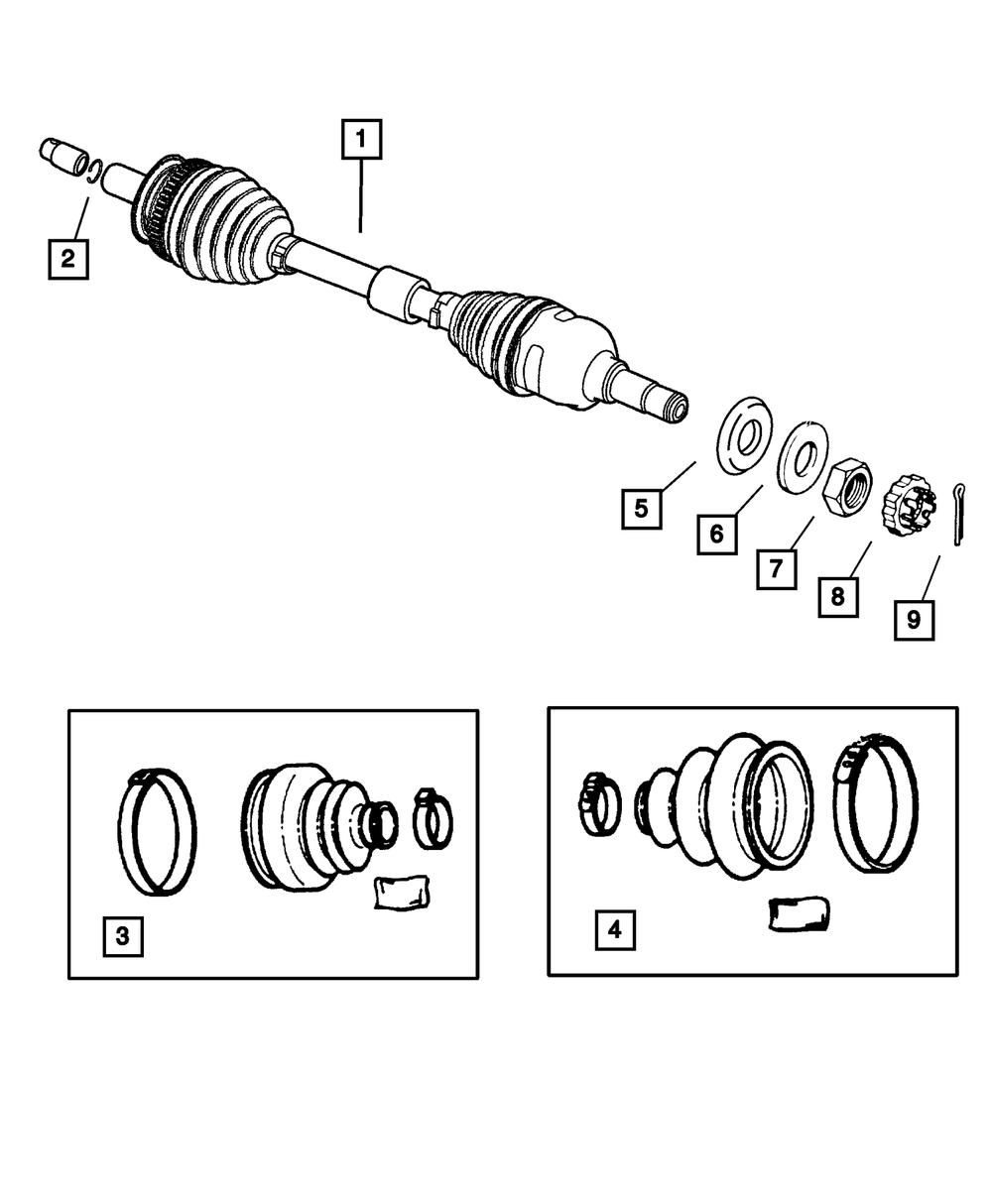 1
2
5
6
7
8
9
3
4