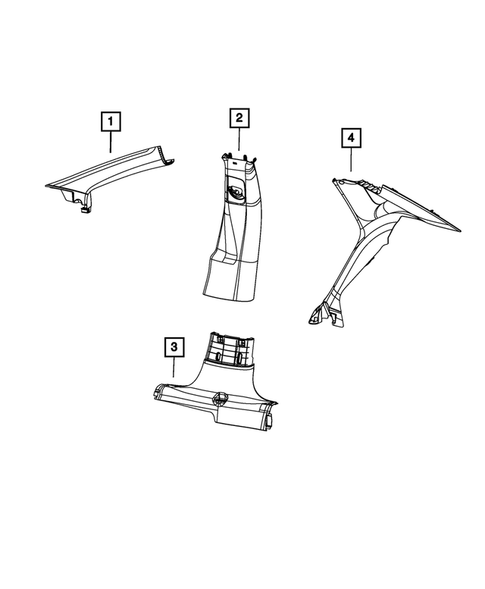 1
2
4
3