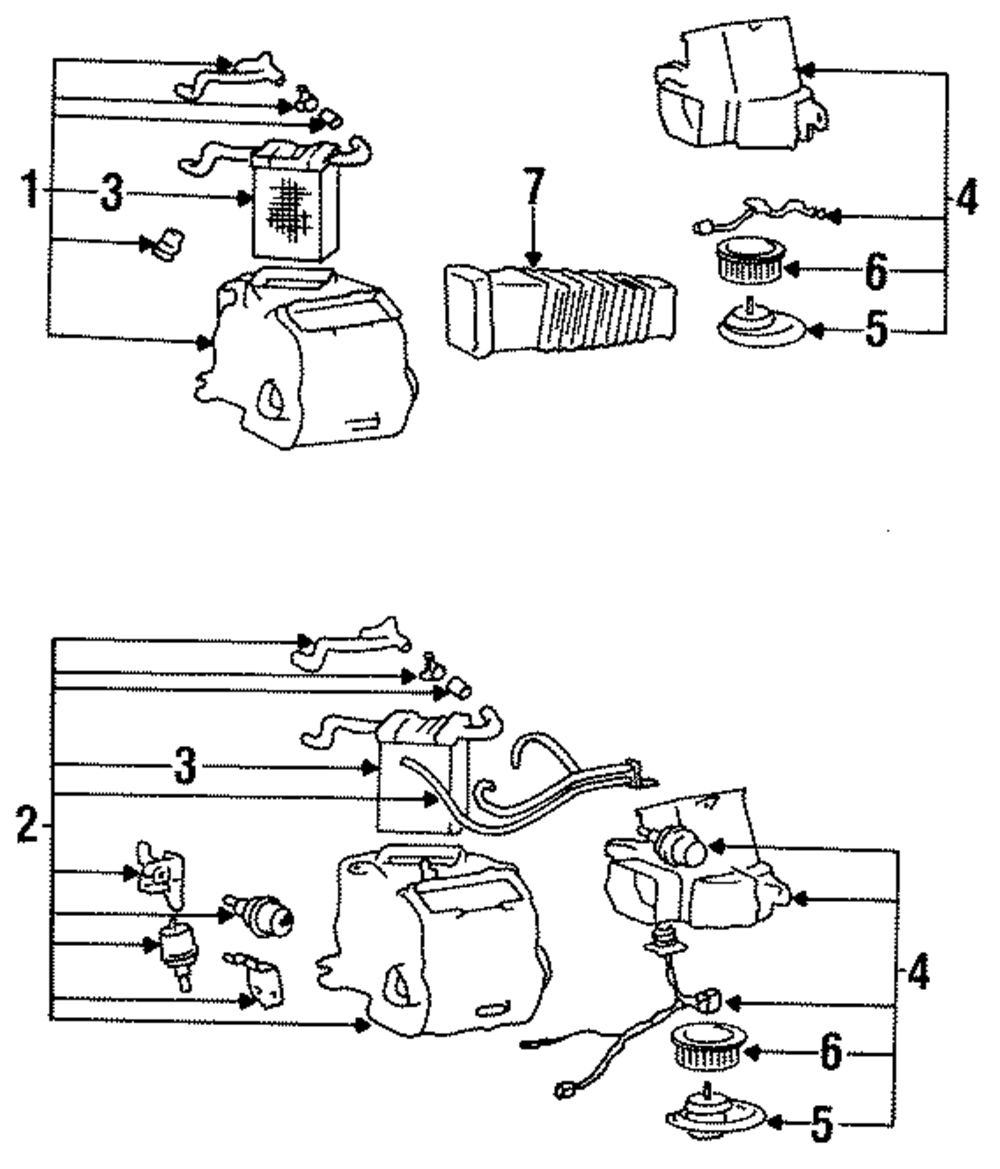 1
3
7
4
6
5
2
3
4
6
5