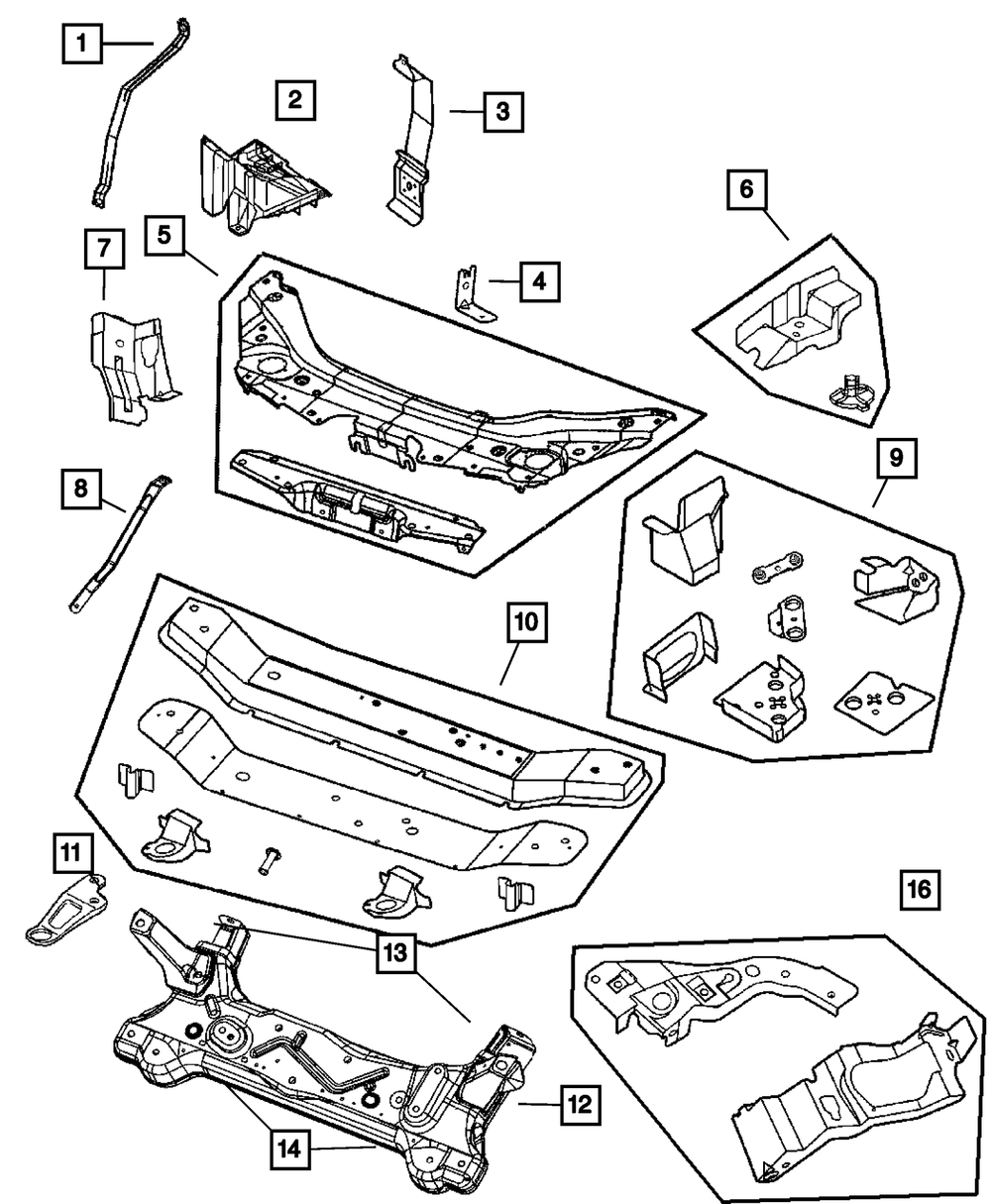 1
2
3
6
7
5
4
8
9
10
11
16
13
12
14