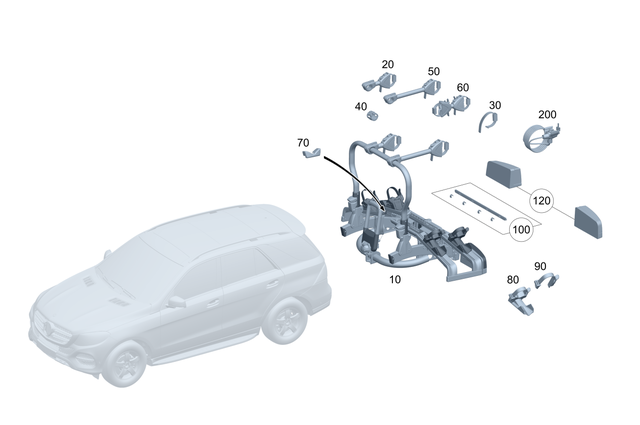 20
50
60
40
30
200
70
120
100
10
90
80