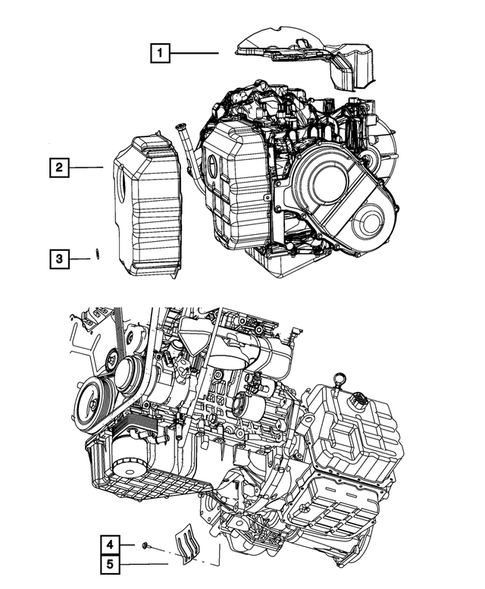 1
2
3
4
5