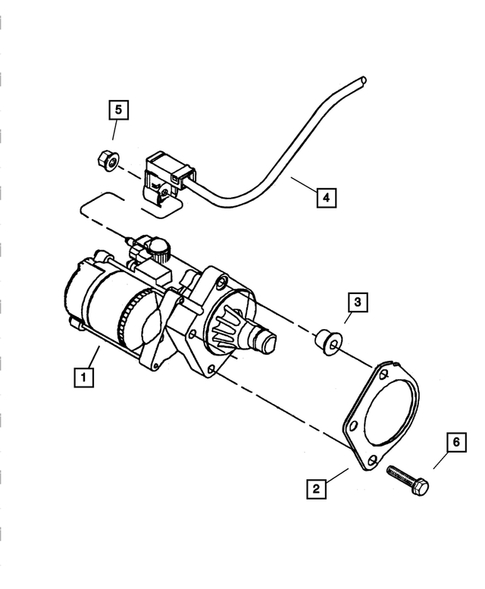 5

4

3

1

6

2