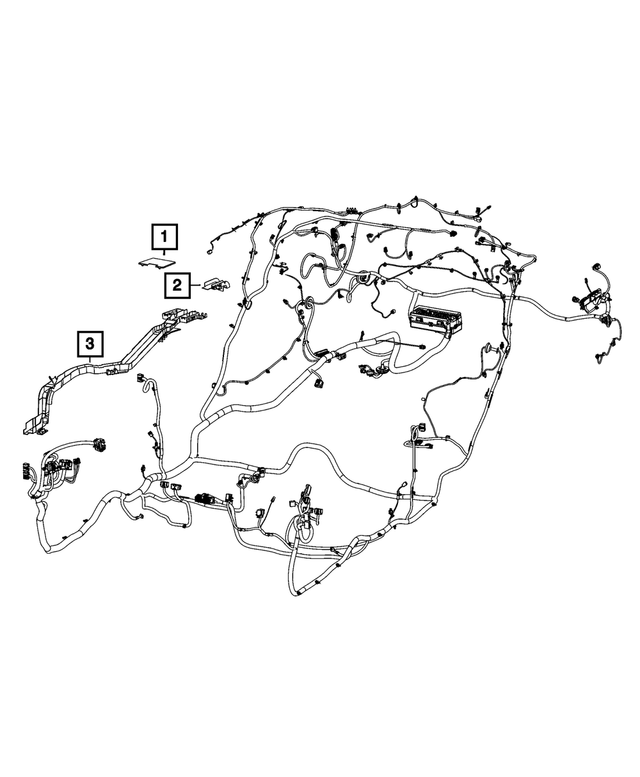 1
2
3