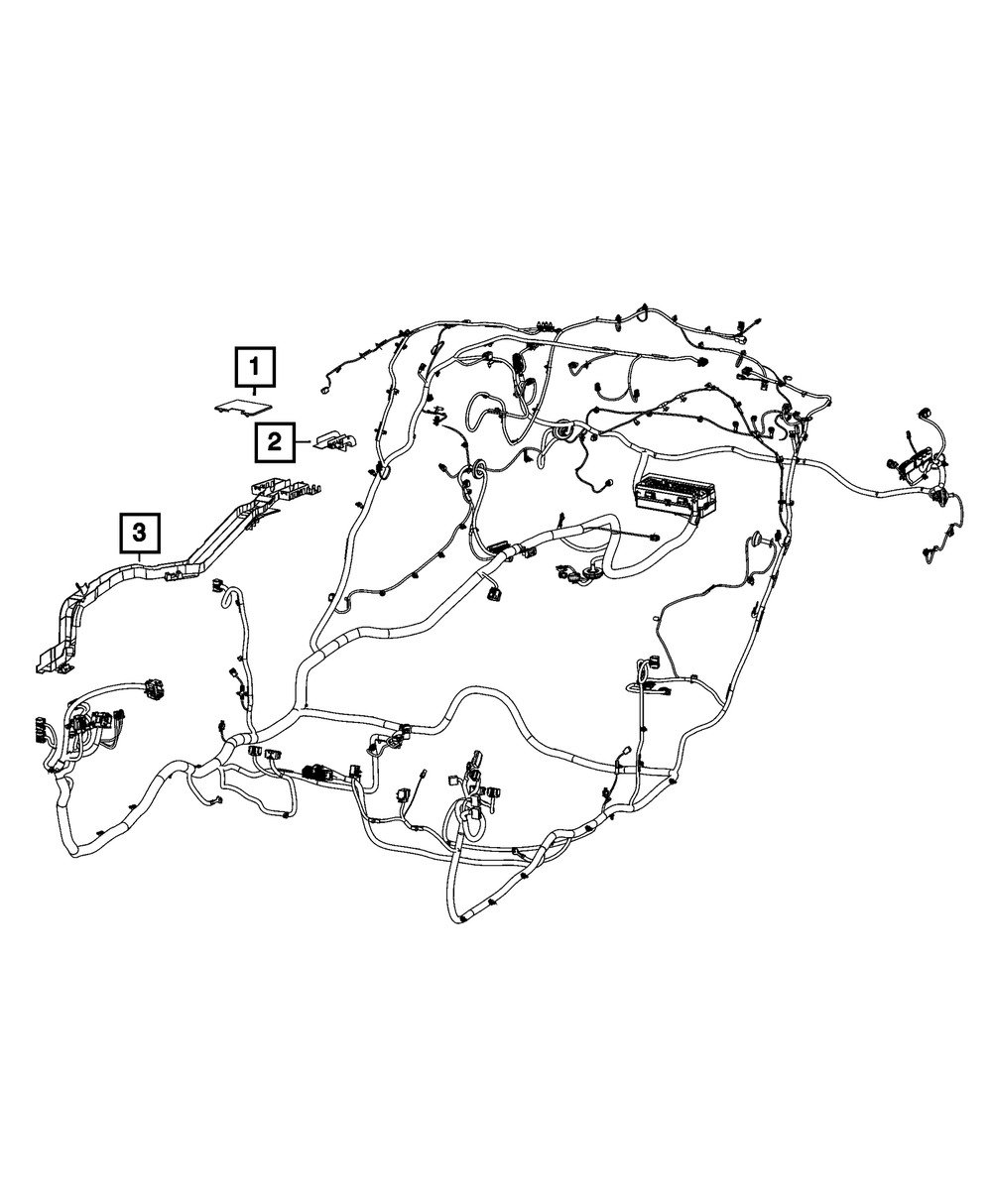 1
2
3