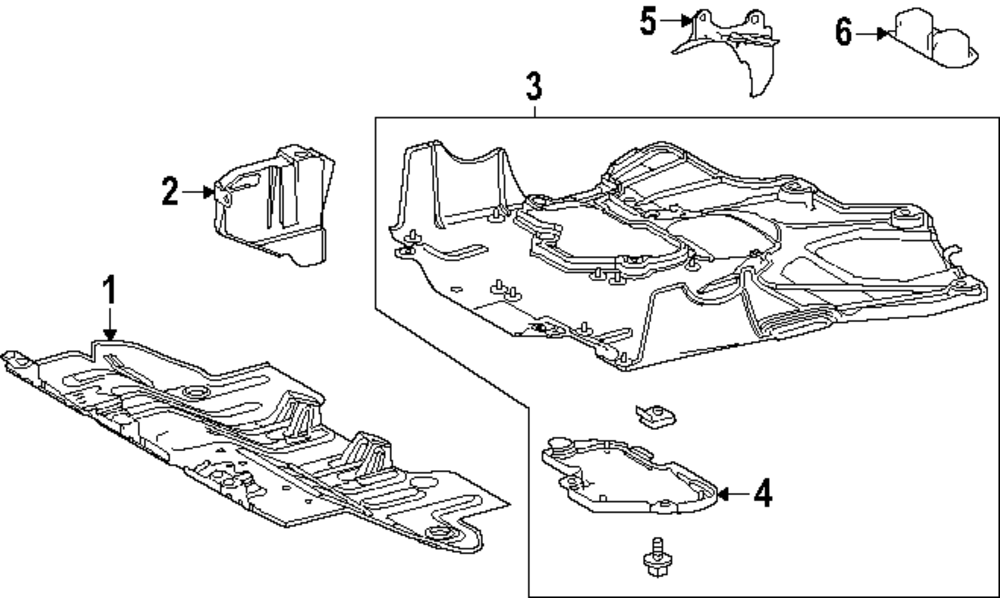 5
6
3
2
1
4