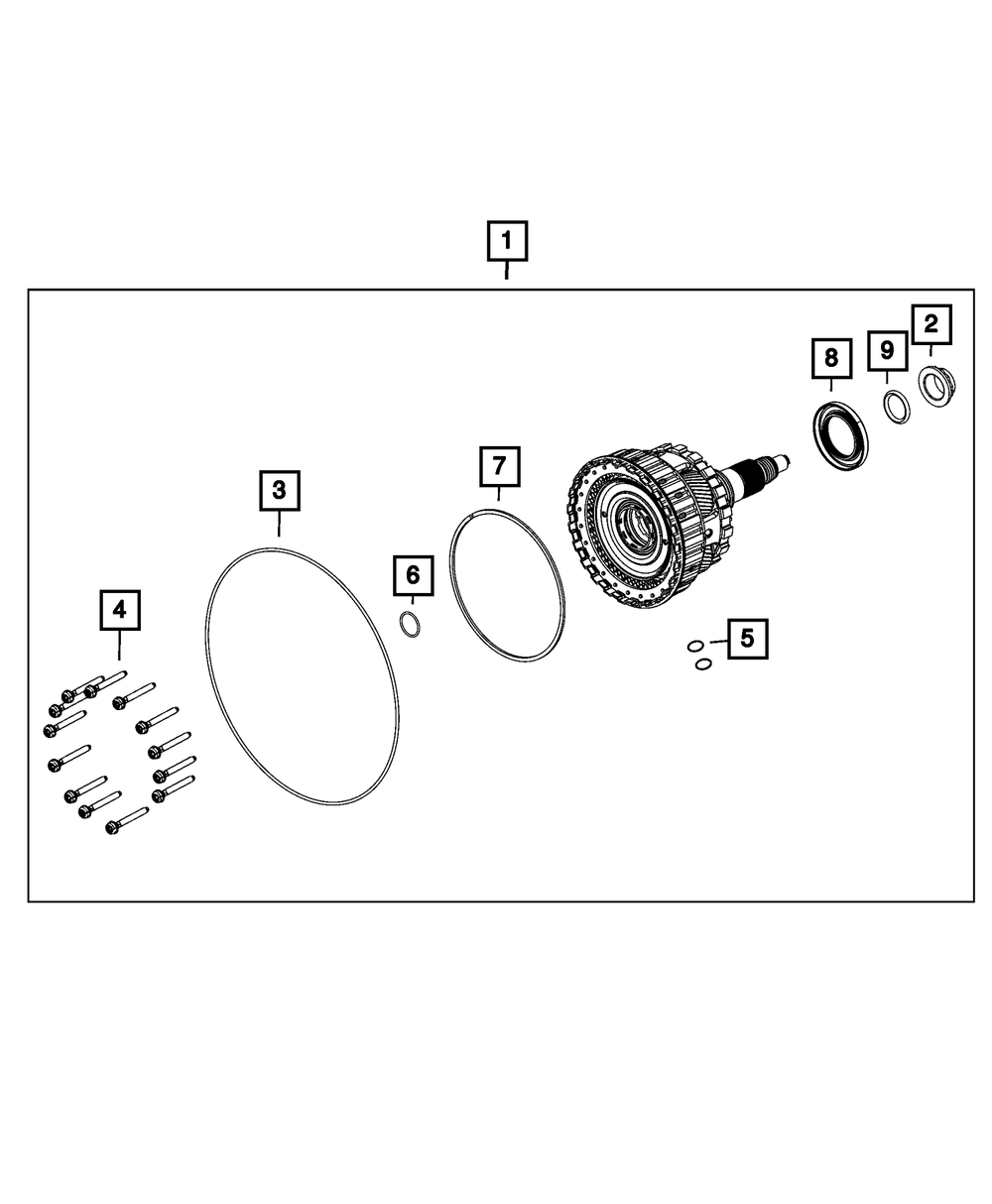 1
2
8
9
7
3
6
4
5