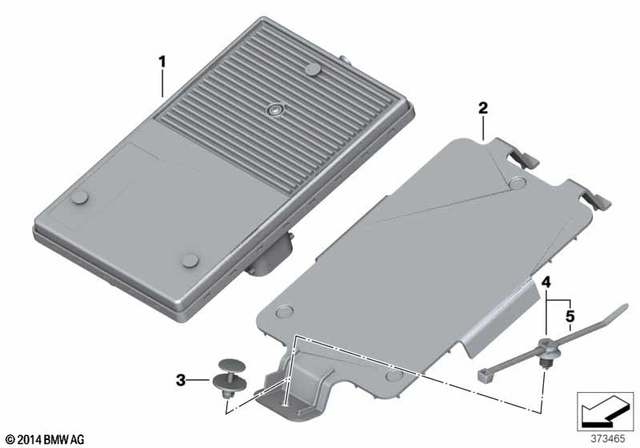 1
2
3
4
5
© 2014 BMW AG
373465