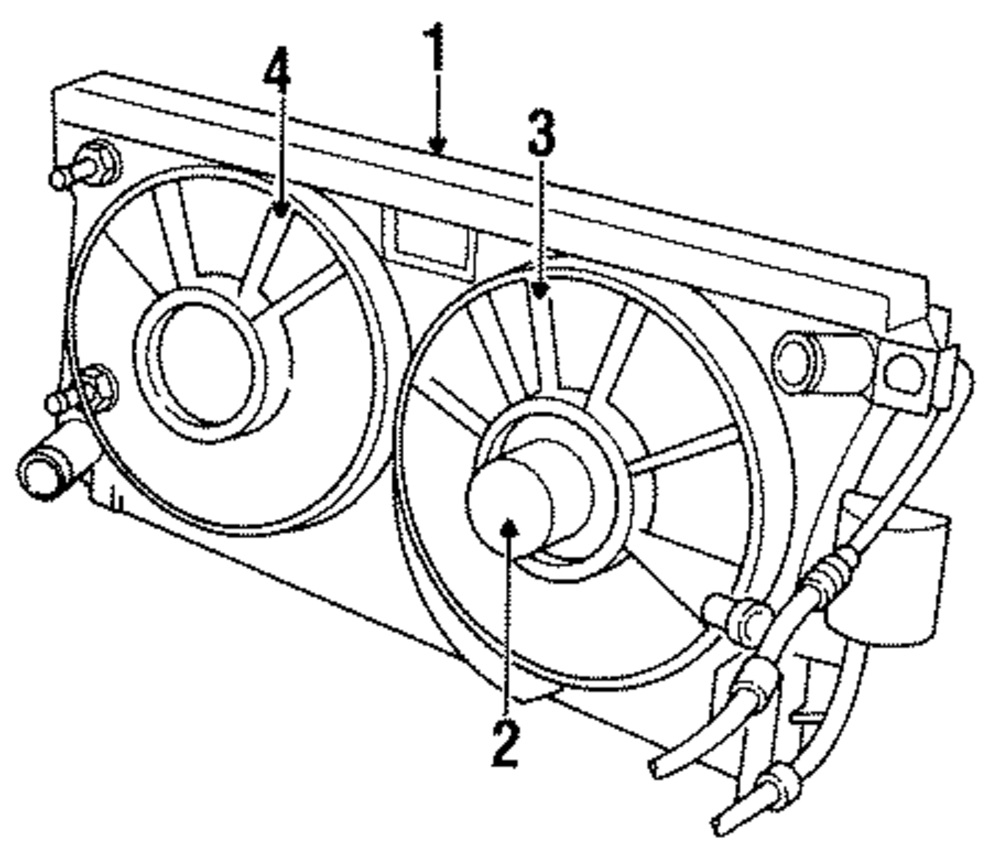 4
1
3
2