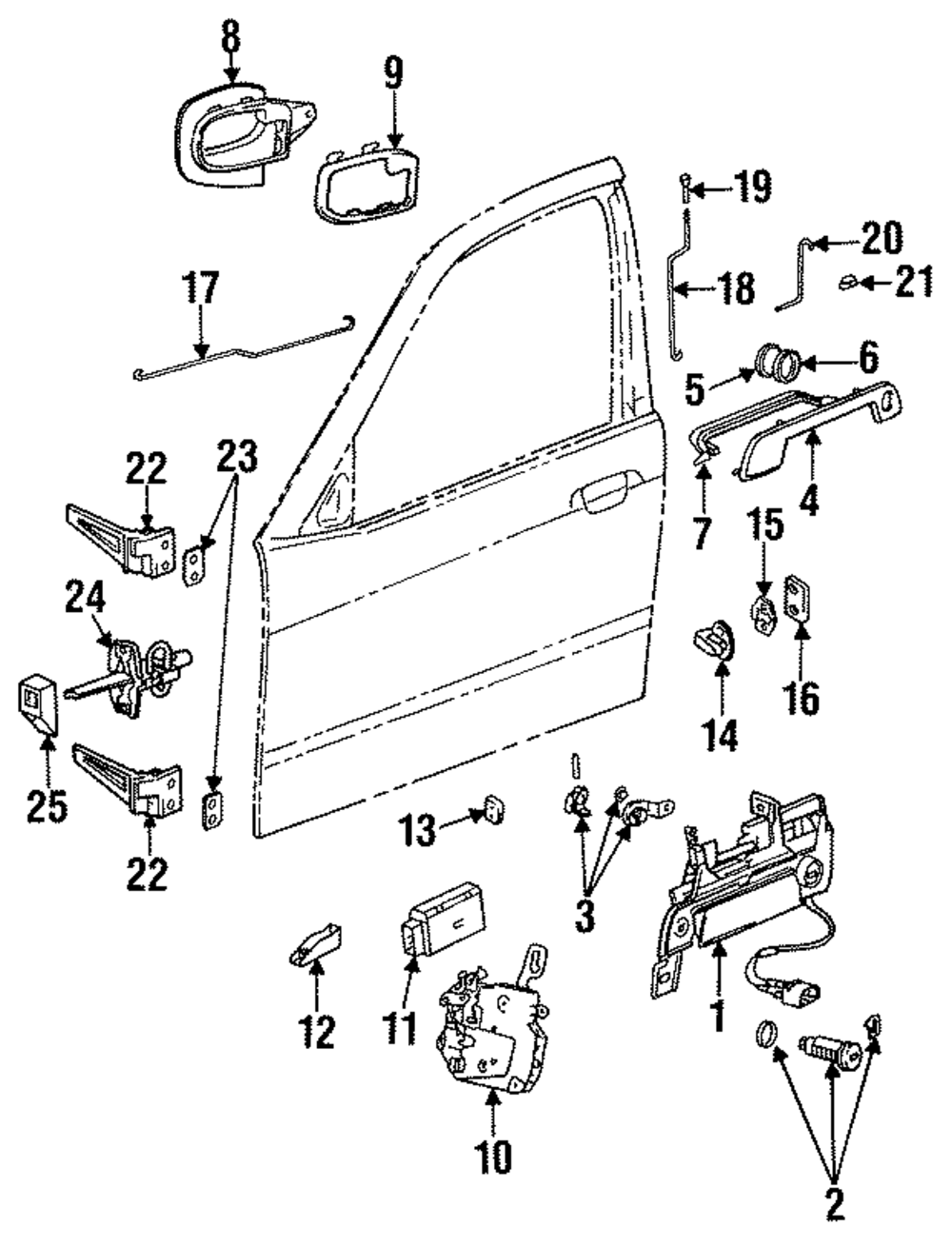 8
9
19
20
18
21
17
6
5
4
7
22
23
15
24
16
14
25
22
13
3
11
12
1
10
2