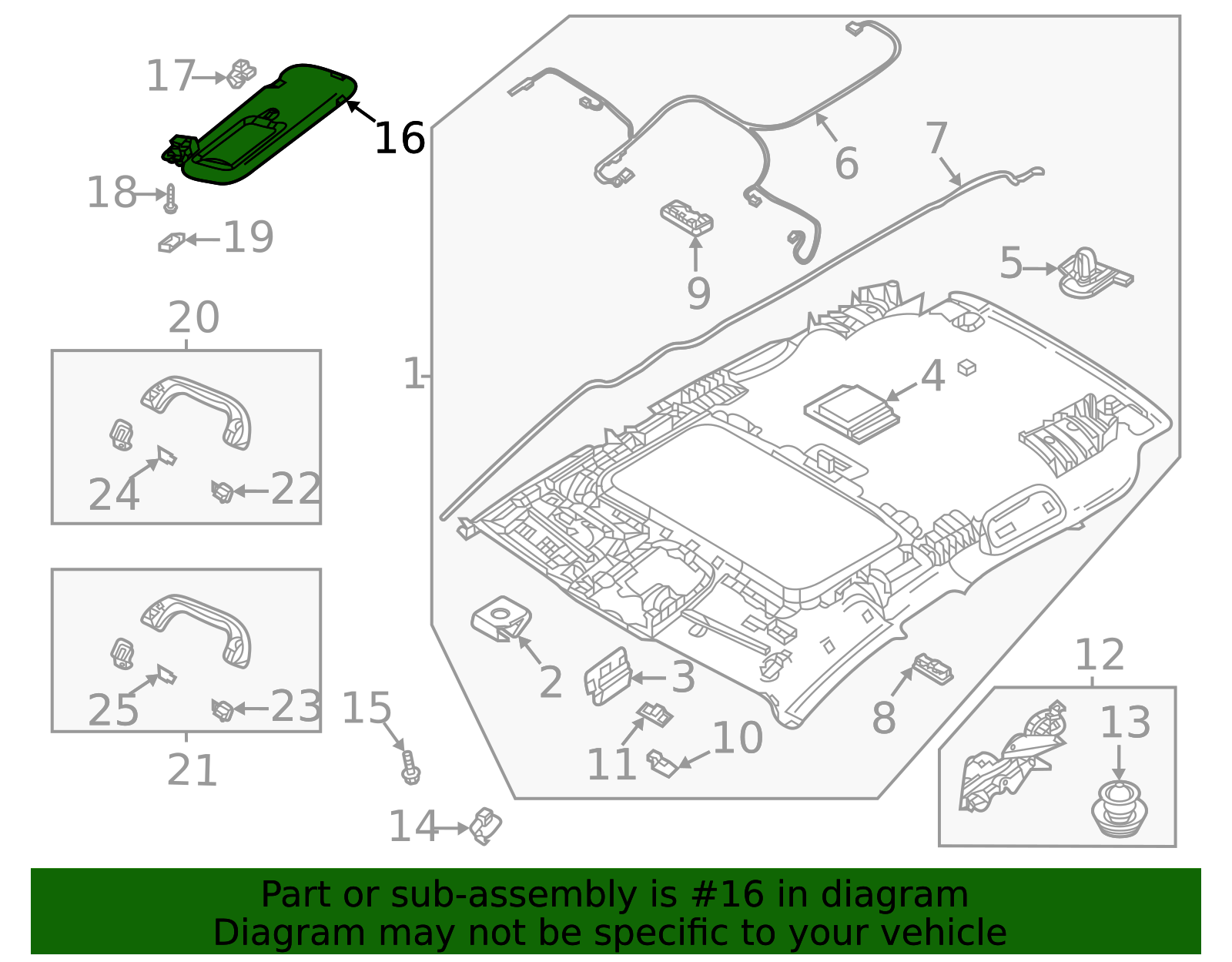 17
16
18
19
20
24
22
25
23
21
15
14
1
6
7
9
5
4
2
3
11
10
8
12
13

Part or sub-assembly is #16 in diagram
Diagram may not be specific to your vehicle