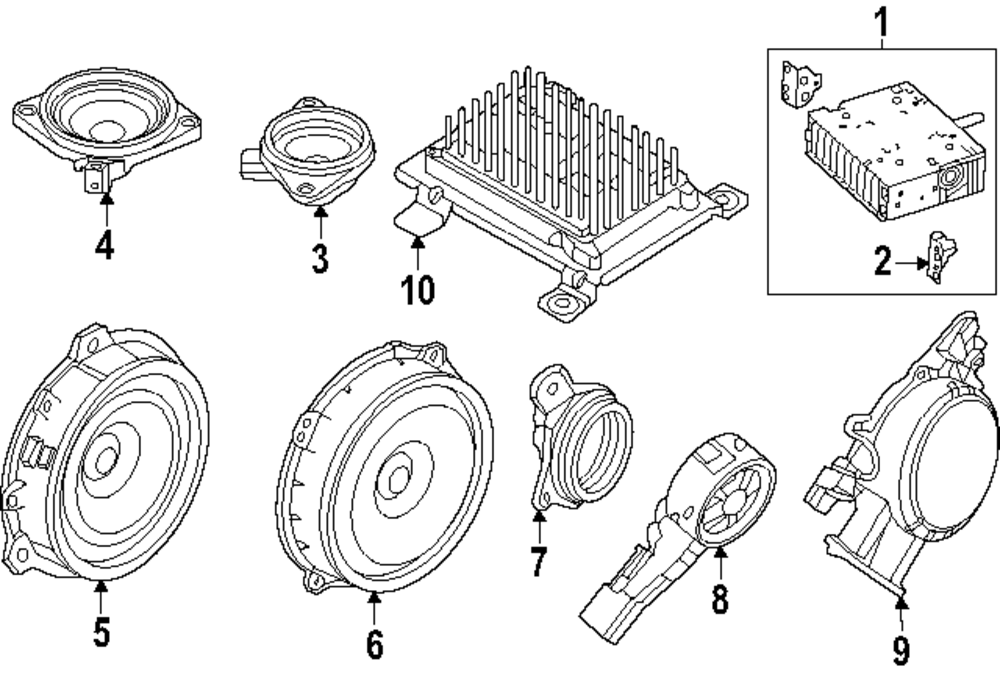 1
4
3
10
2
5
6
7
8
9