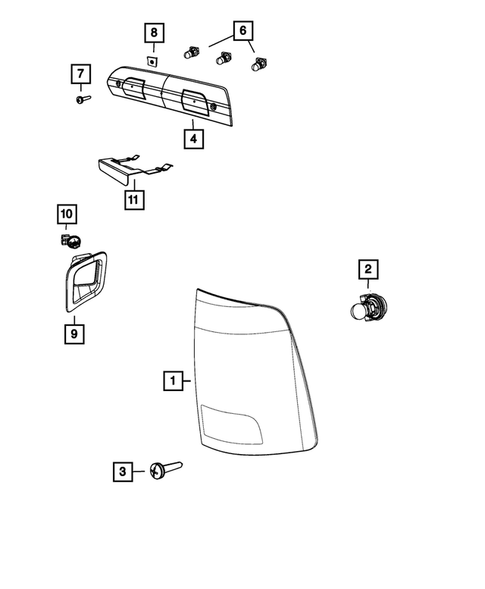 8
6
7
4
11
10
2
9
1
3