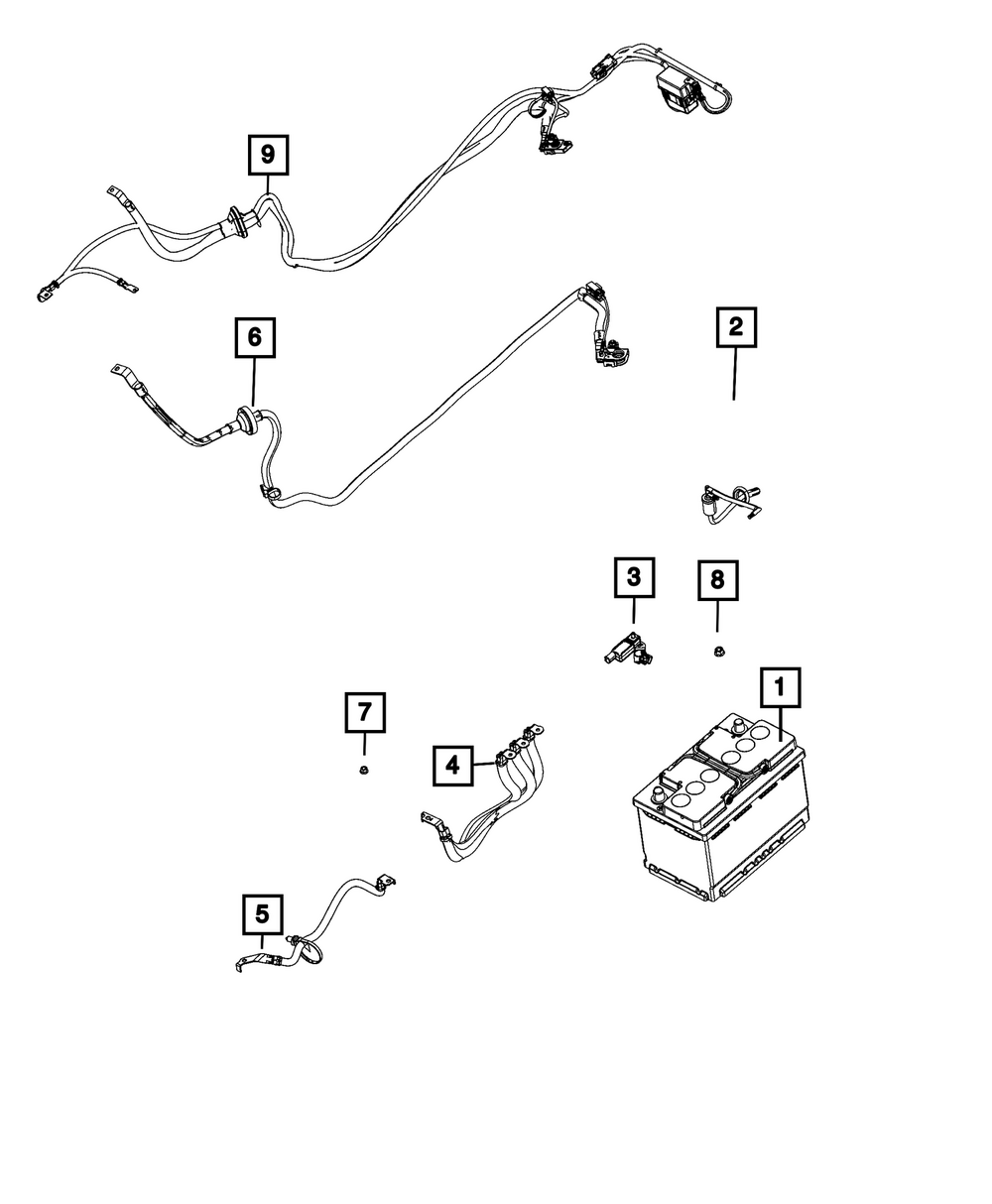 9

6

2

3

8

1

7

4

5