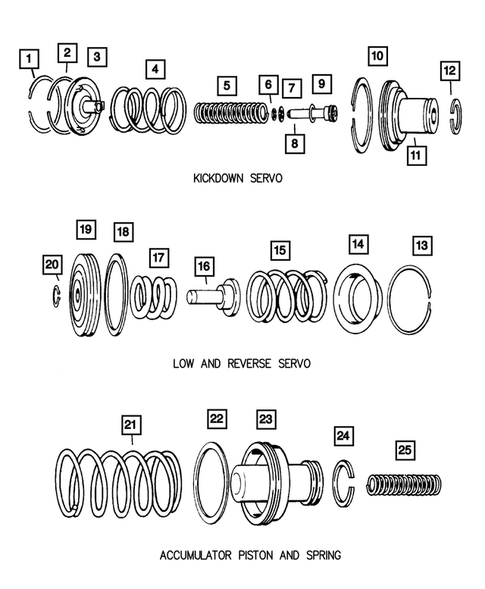 1 2 3 4 5 6 7 9 8 10 12 11

KICKDOWN SERVO

19 18 20 17 16 15 14 13

LOW AND REVERSE SERVO

21 22 23 24 25

ACCUMULATOR PISTON AND SPRING