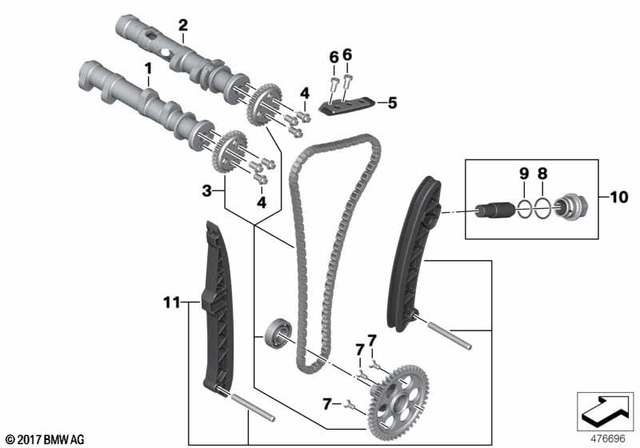 2
1
6 6
4
5
9 8
10
3
4
11
7 7
7
© 2017 BMW AG
476696