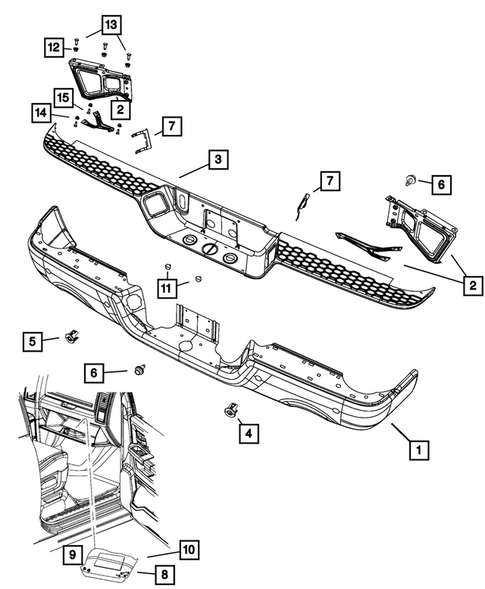 13
12
2
15
14
7
3
7
6
2
11
5
6
4
1
9
10
8