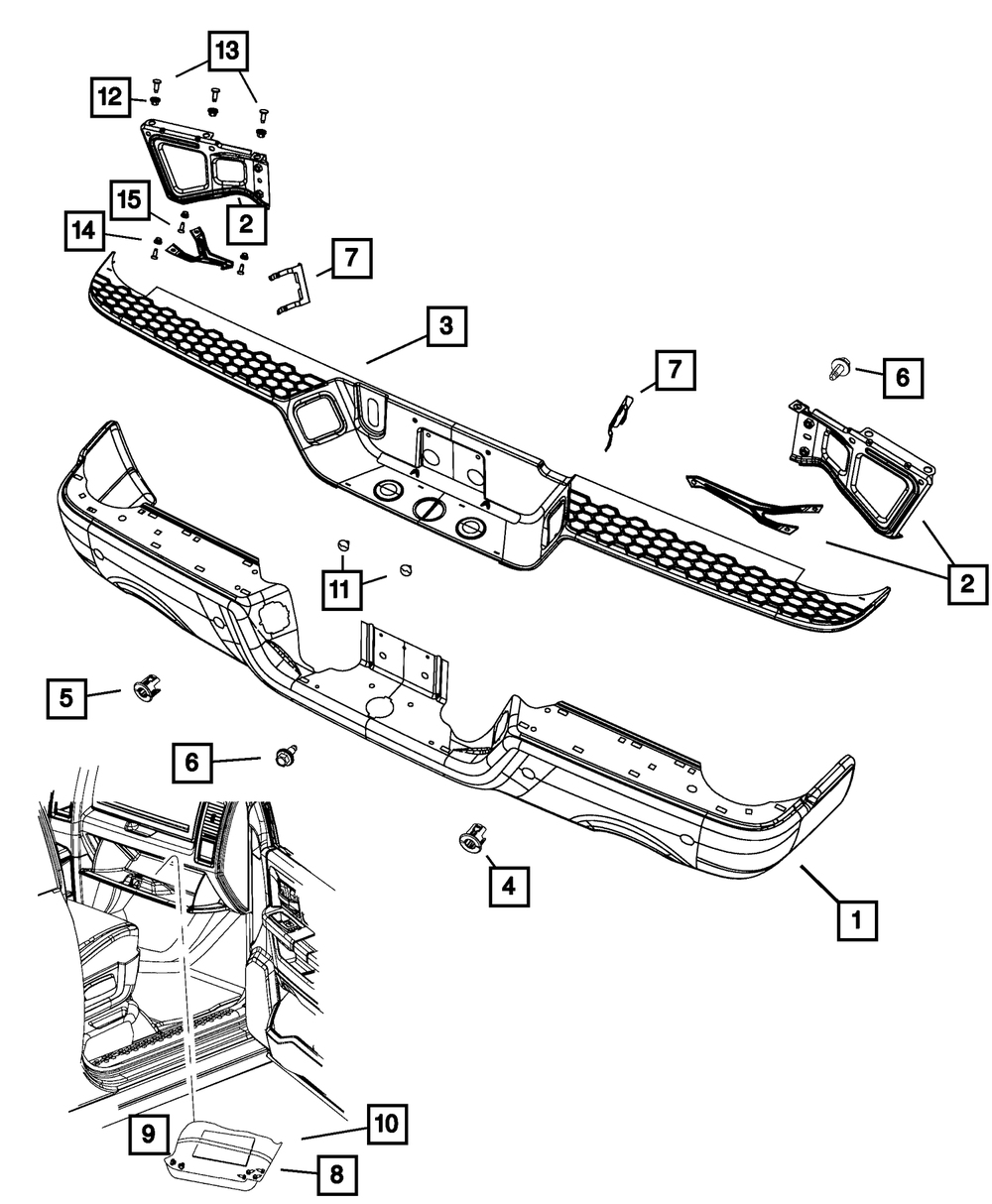 13
12
15
2
14
7
3
7
6
2
11
5
6
4
1
9
10
8