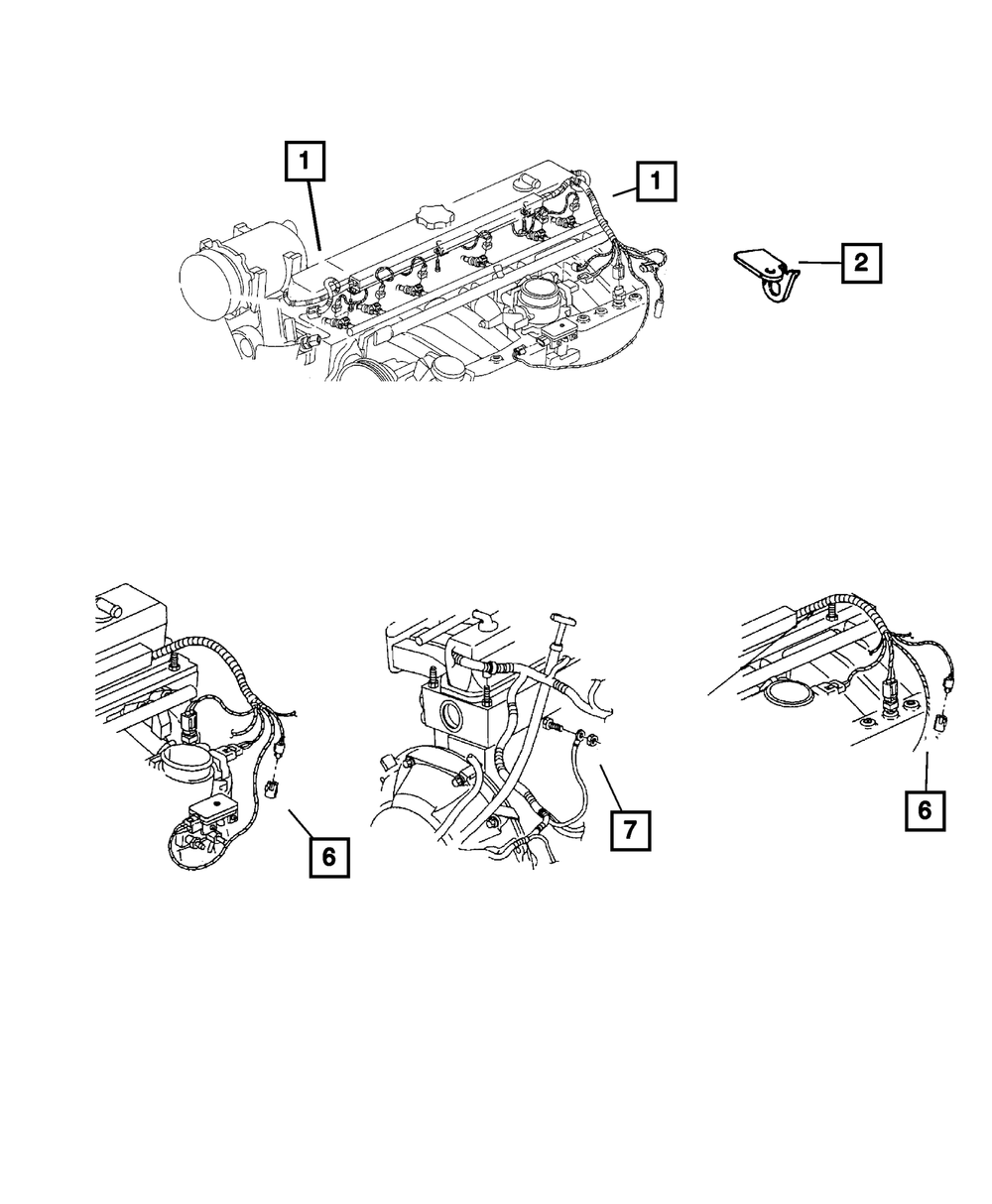 1
1
2
6
7
6