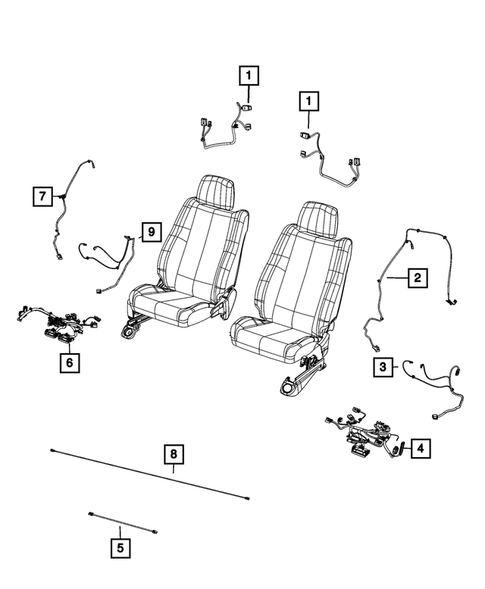 1
1
7
9
2
6
3
4
8
5