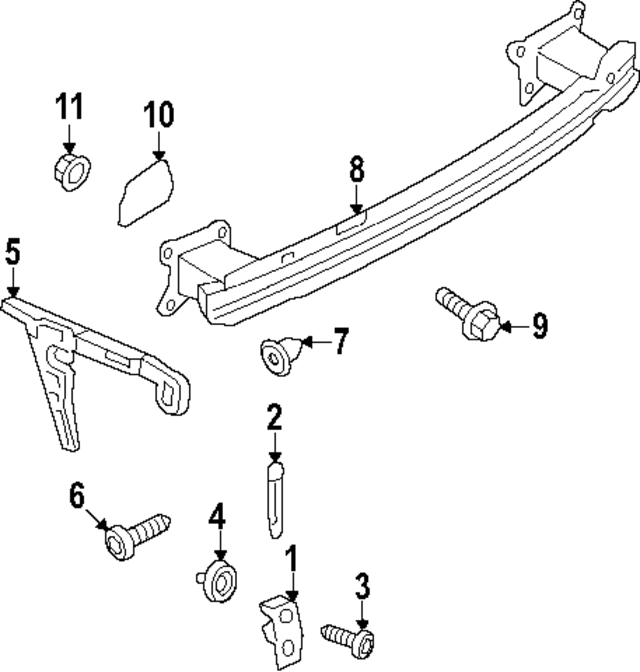 11
10
8
5
9
7
2
6
4
1
3