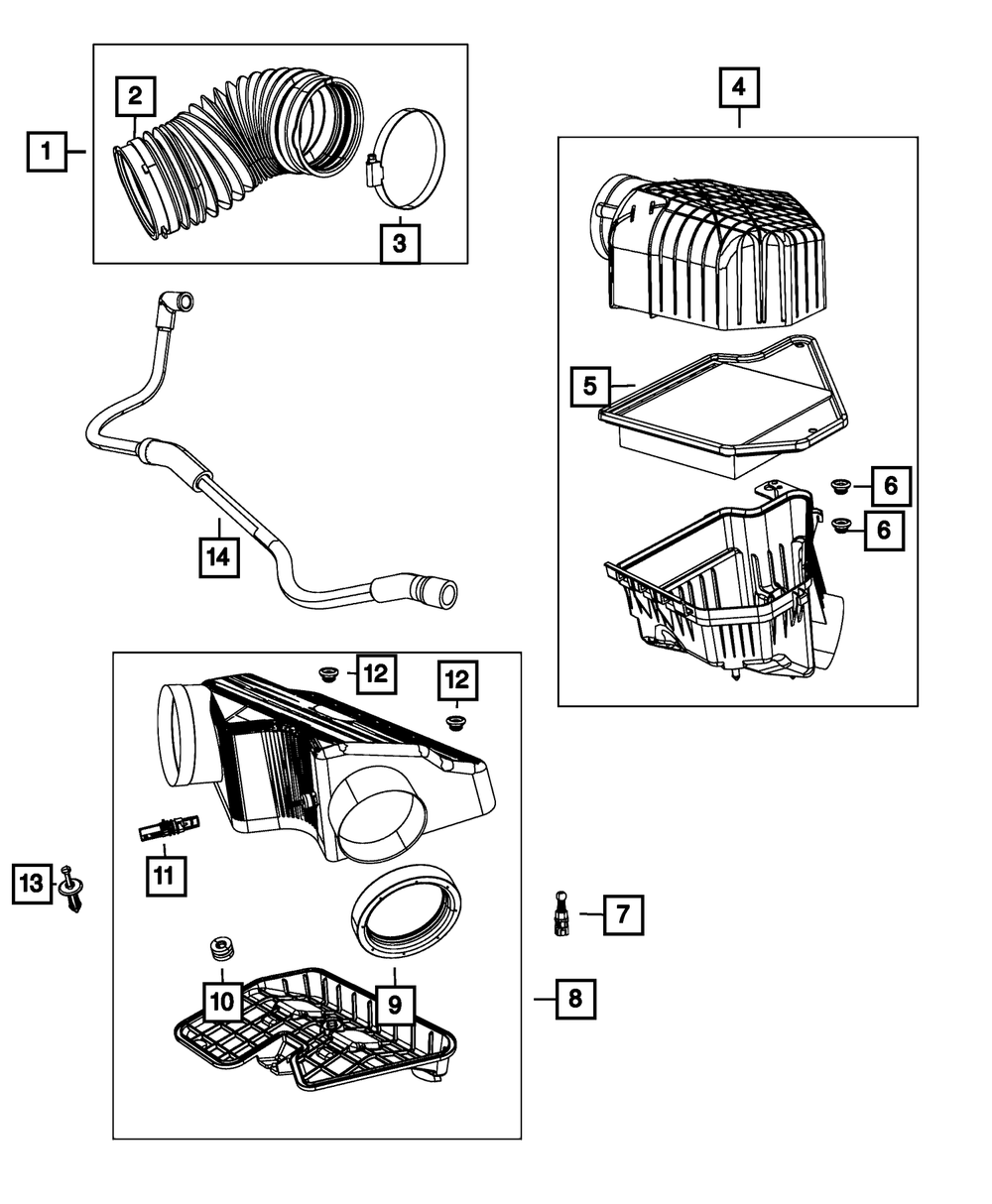 1
2
3
4
5
6
6
14
12
12
11
13
7
10
9
8