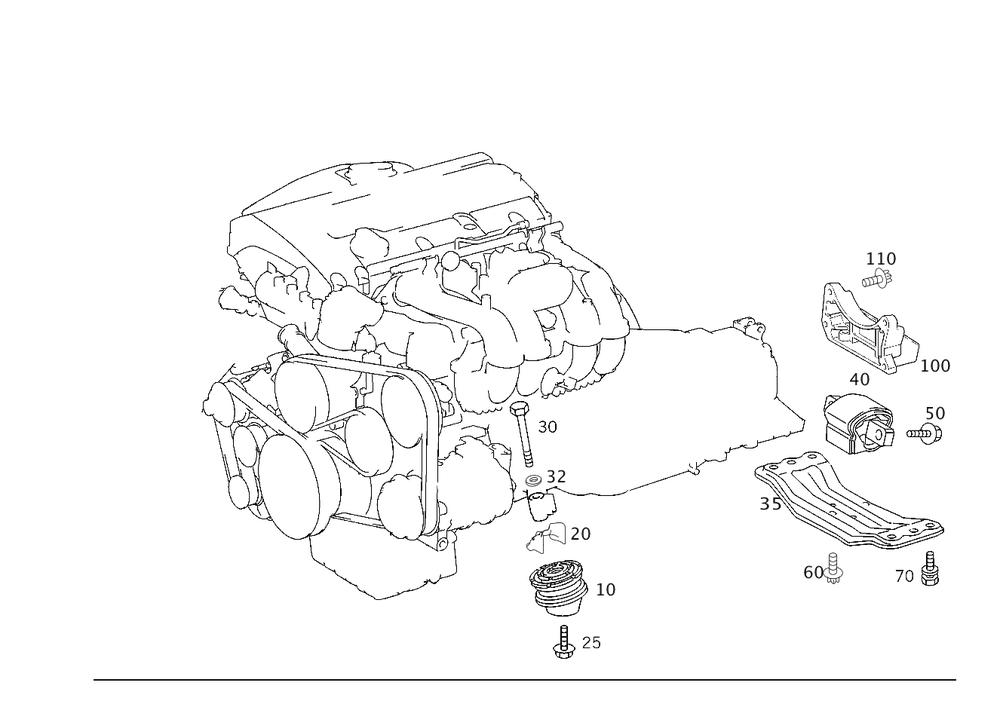 110
100
40
50
30
32
35
20
10
60
70
25