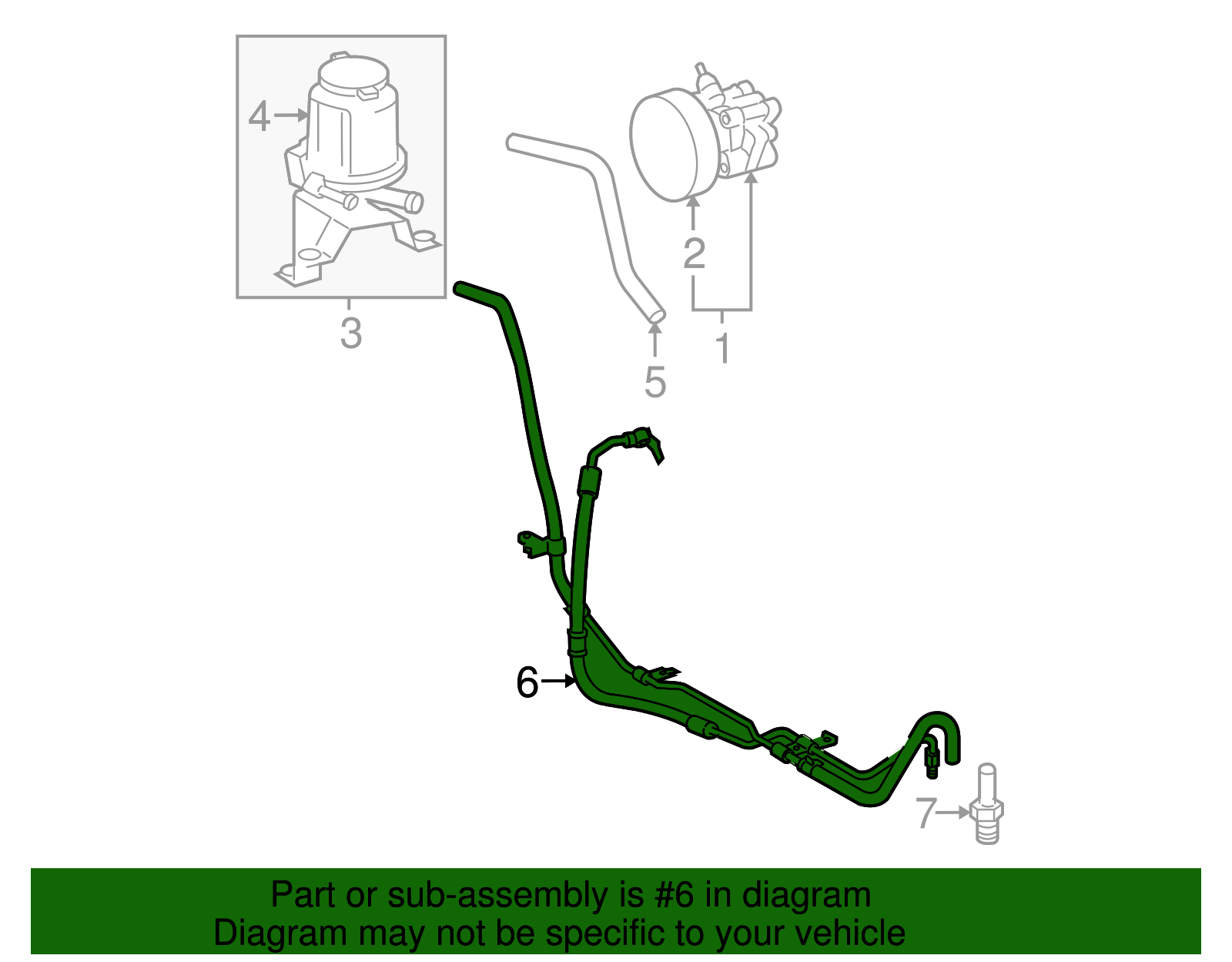 4
3
5
2
1
6
7

Part or sub-assembly is #6 in diagram
Diagram may not be specific to your vehicle