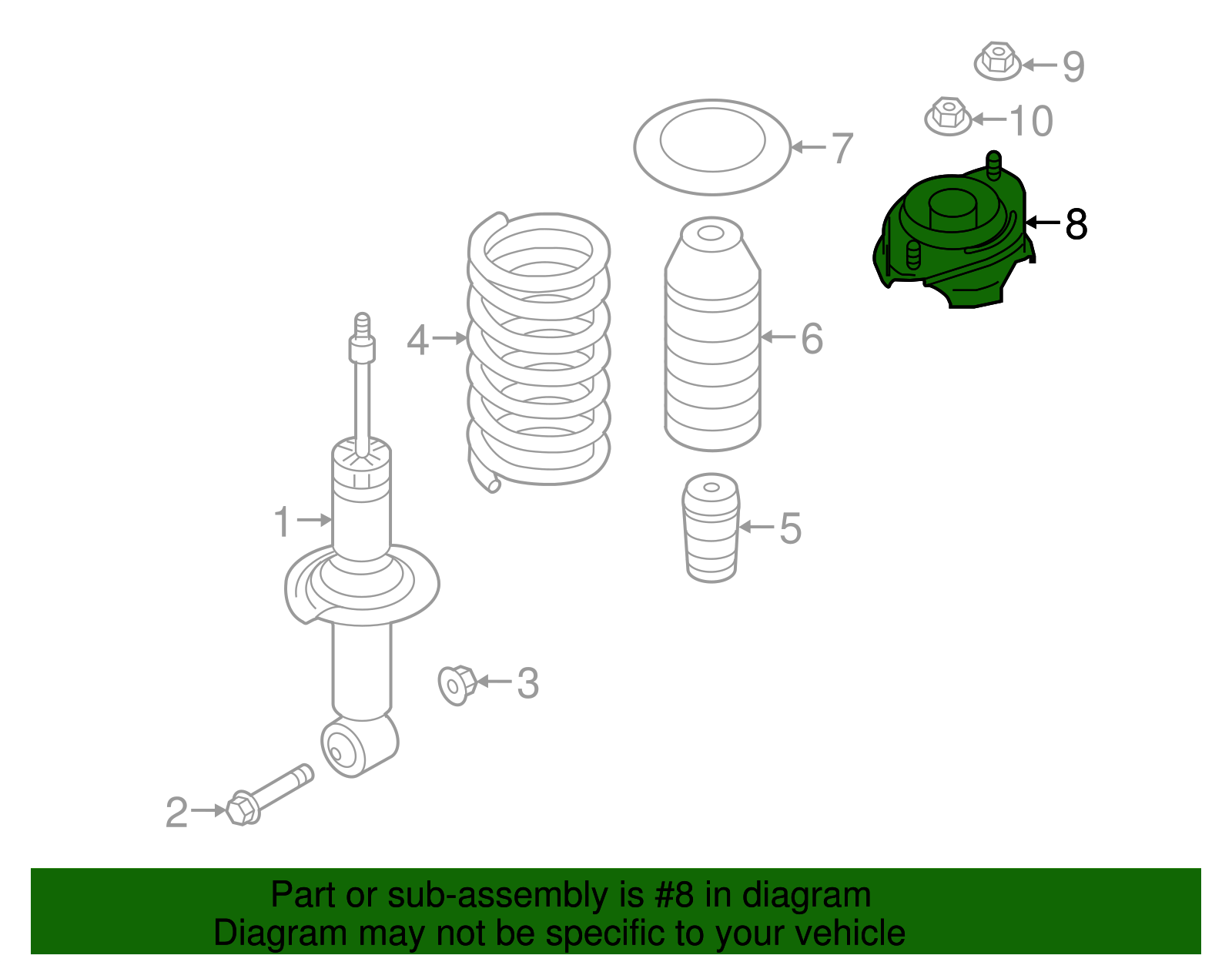 9
10
7
8
4
6
1
5
3
2

Part or sub-assembly is #8 in diagram
Diagram may not be specific to your vehicle