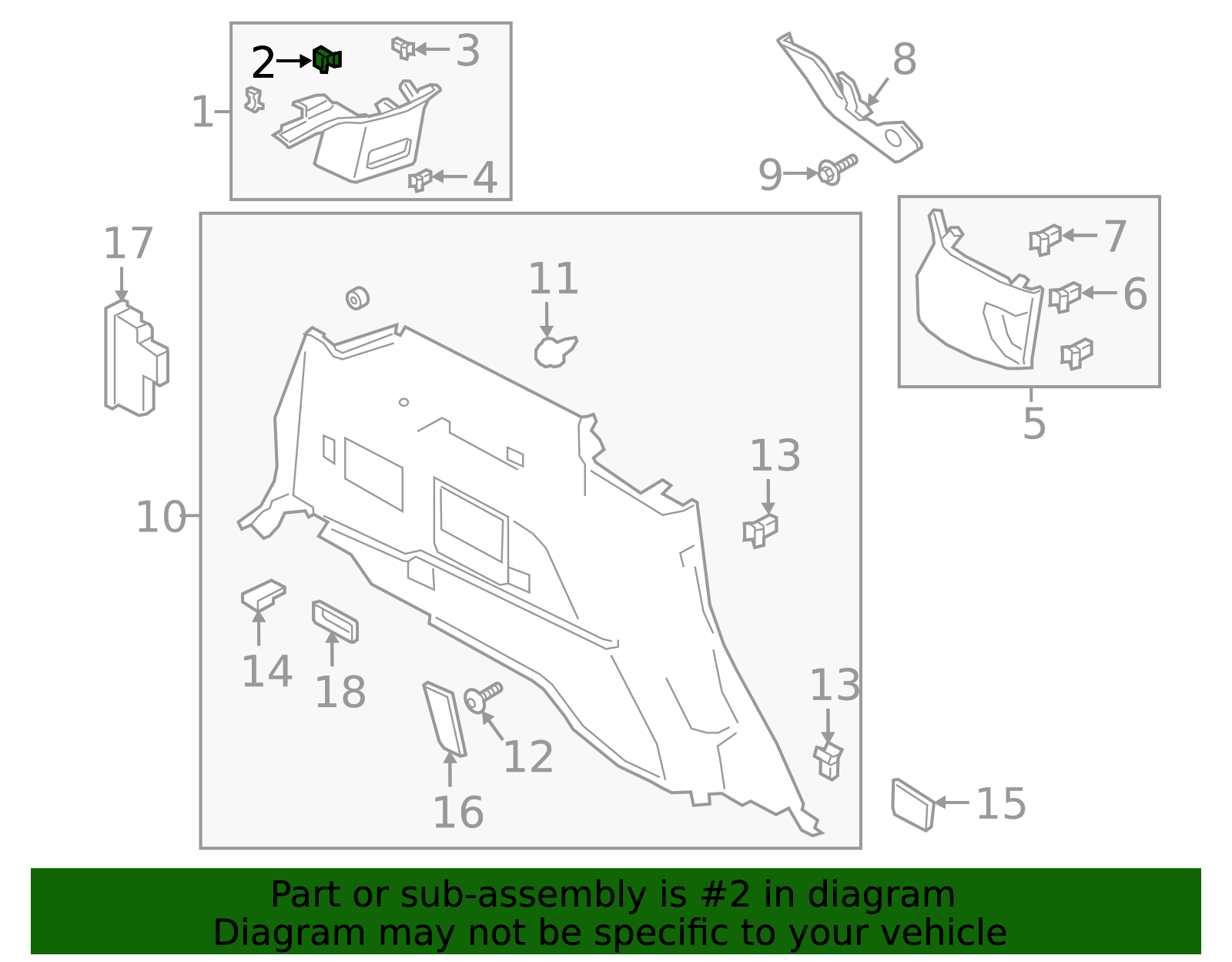 2
3
1
4
8
9
17
11
7
6
5
13
10
14
18
12
16
13
15

Part or sub-assembly is #2 in diagram
Diagram may not be specific to your vehicle