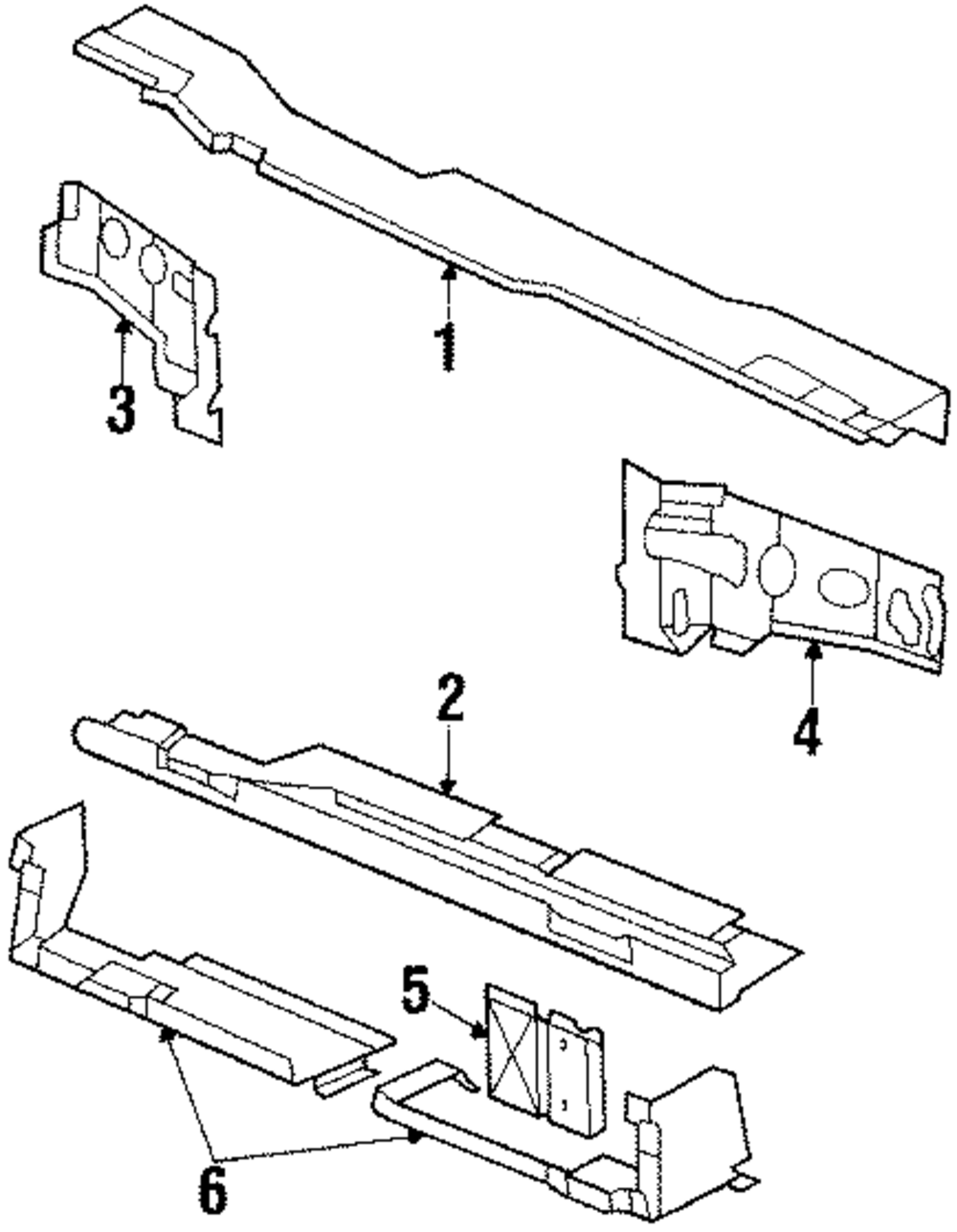 1
3
4
2
5
6