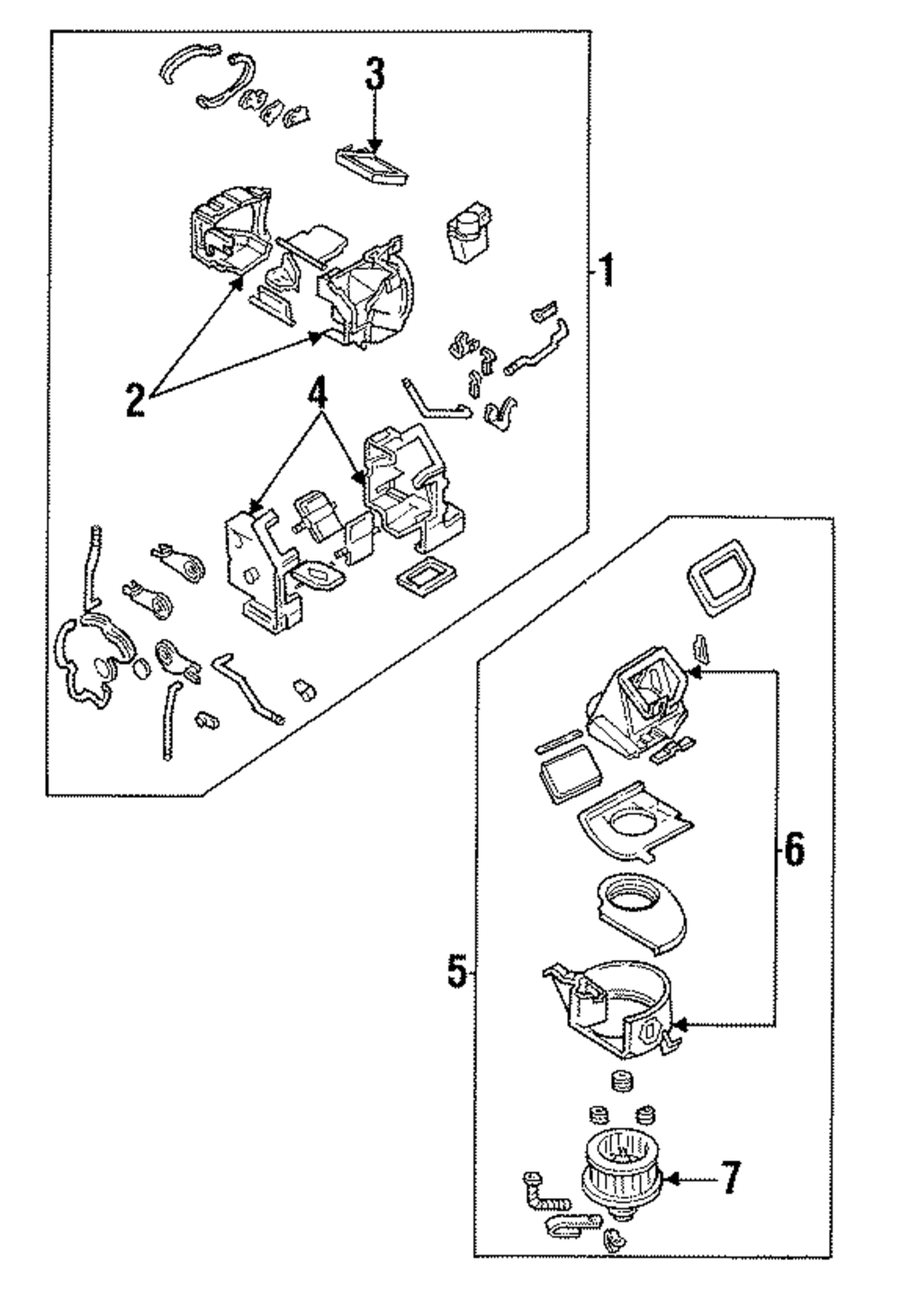 3
1
2
4
6
5
7