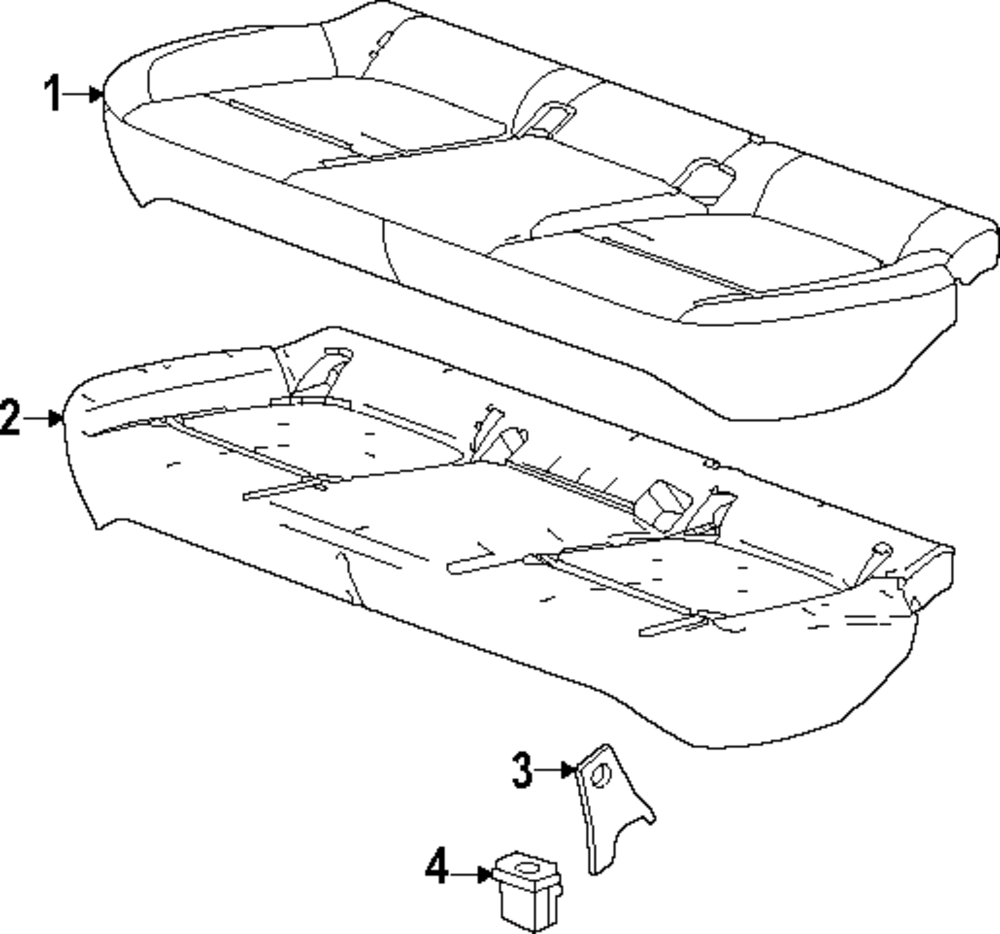 1
2
3
4