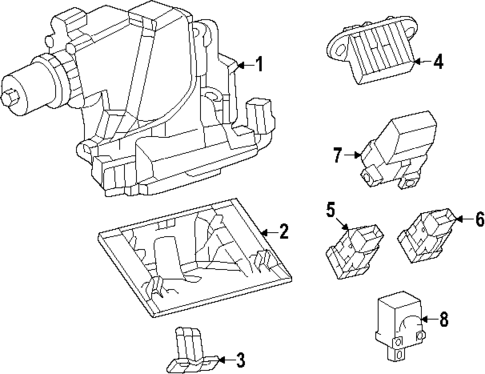 1
4
7
2
5
6
8
3