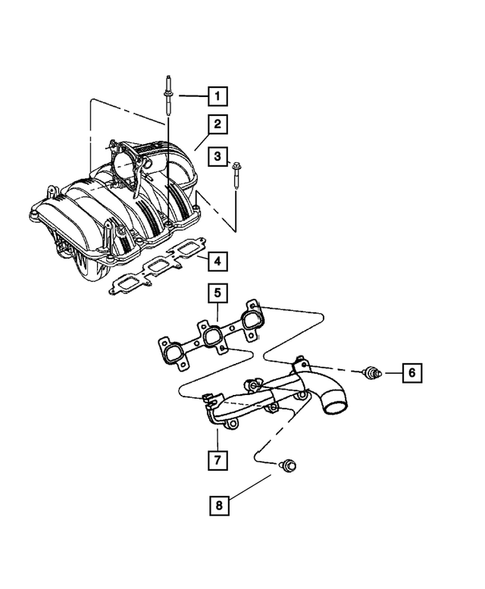 1
2
3
4
5
6
7
8