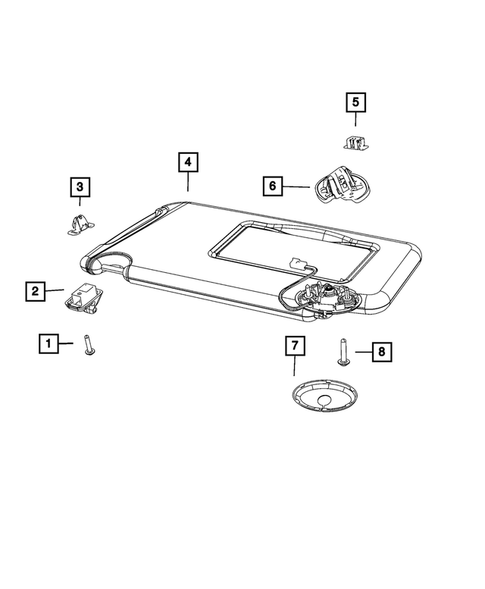 5
4
3
6
2
1
7
8