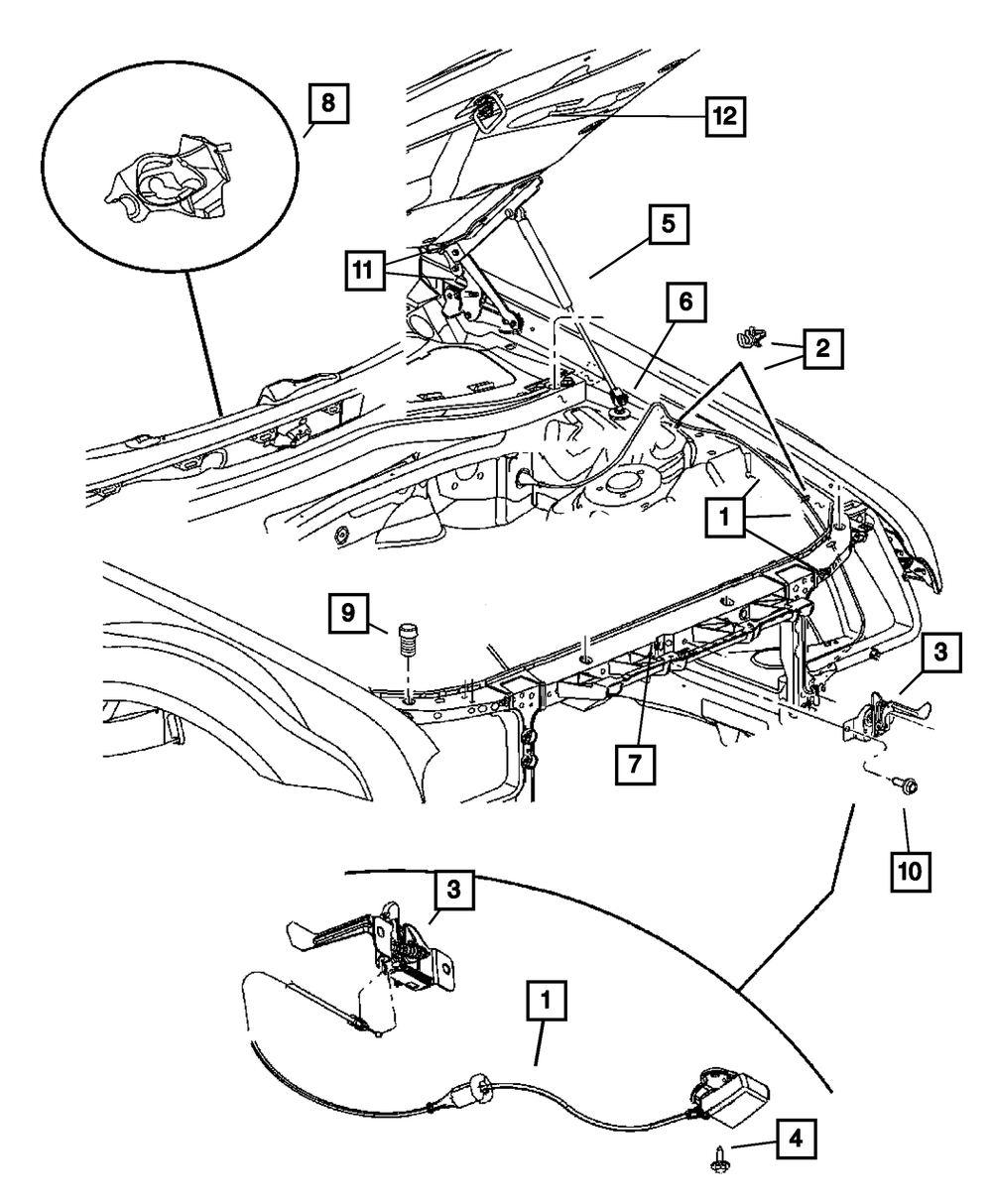 8

12

5

11

6

2

1

9

3

7

10

3

1

4