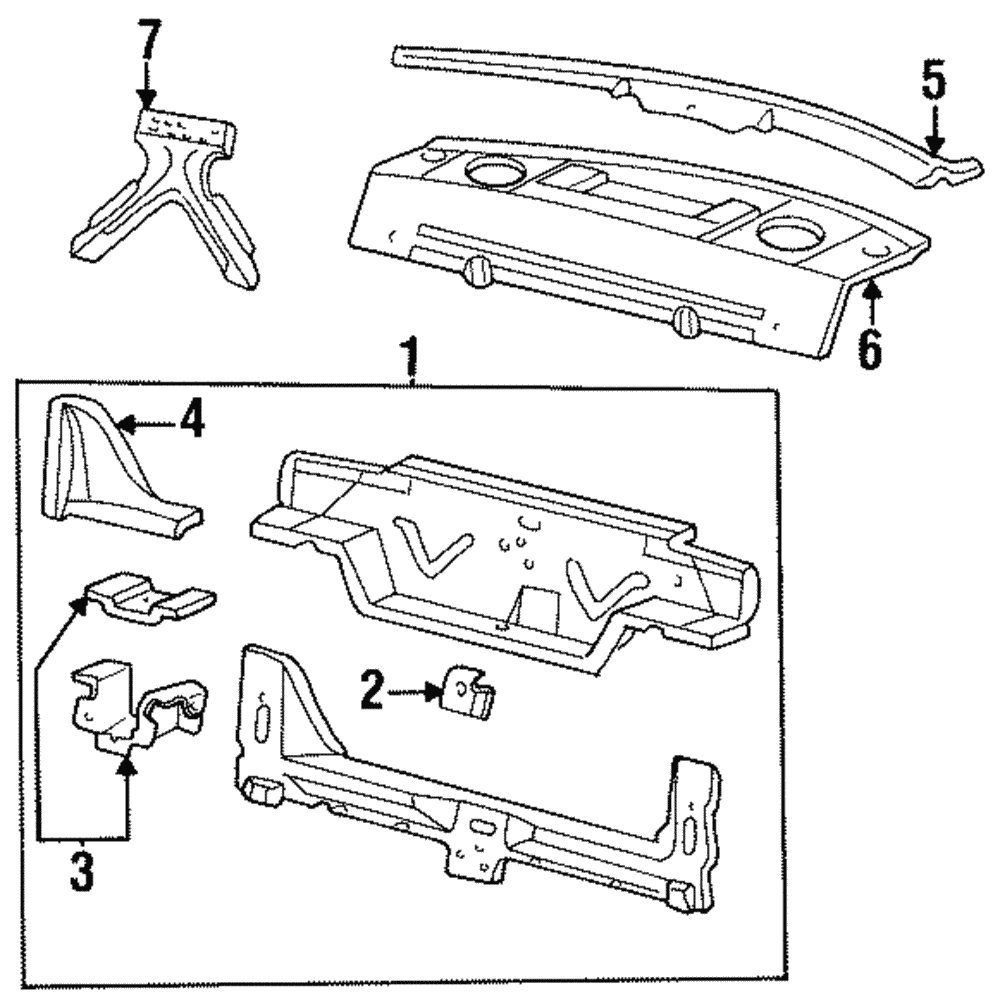 7
5
6
1
4
2
3