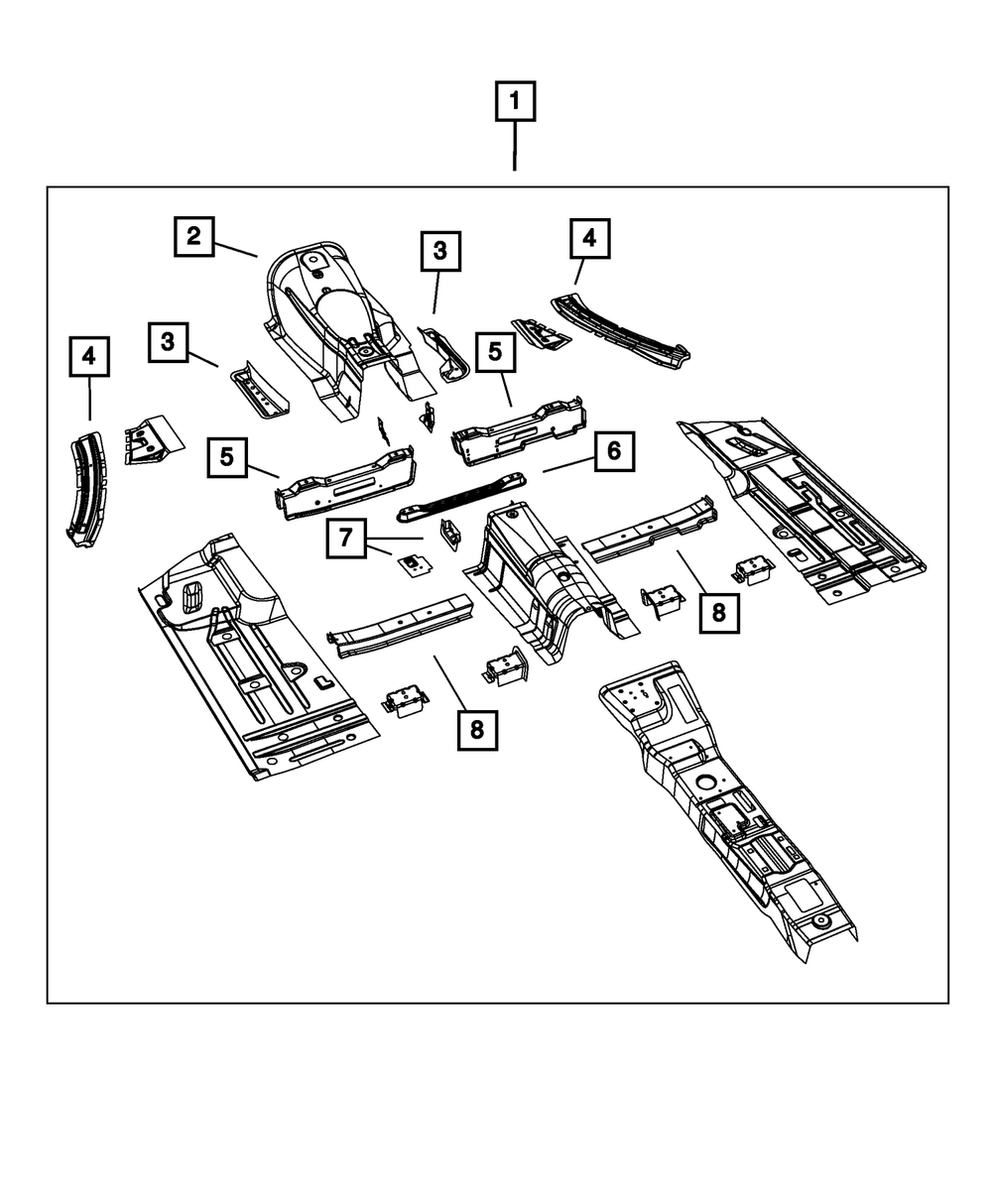 1
2
3
4
3
4
5
5
6
7
8
8