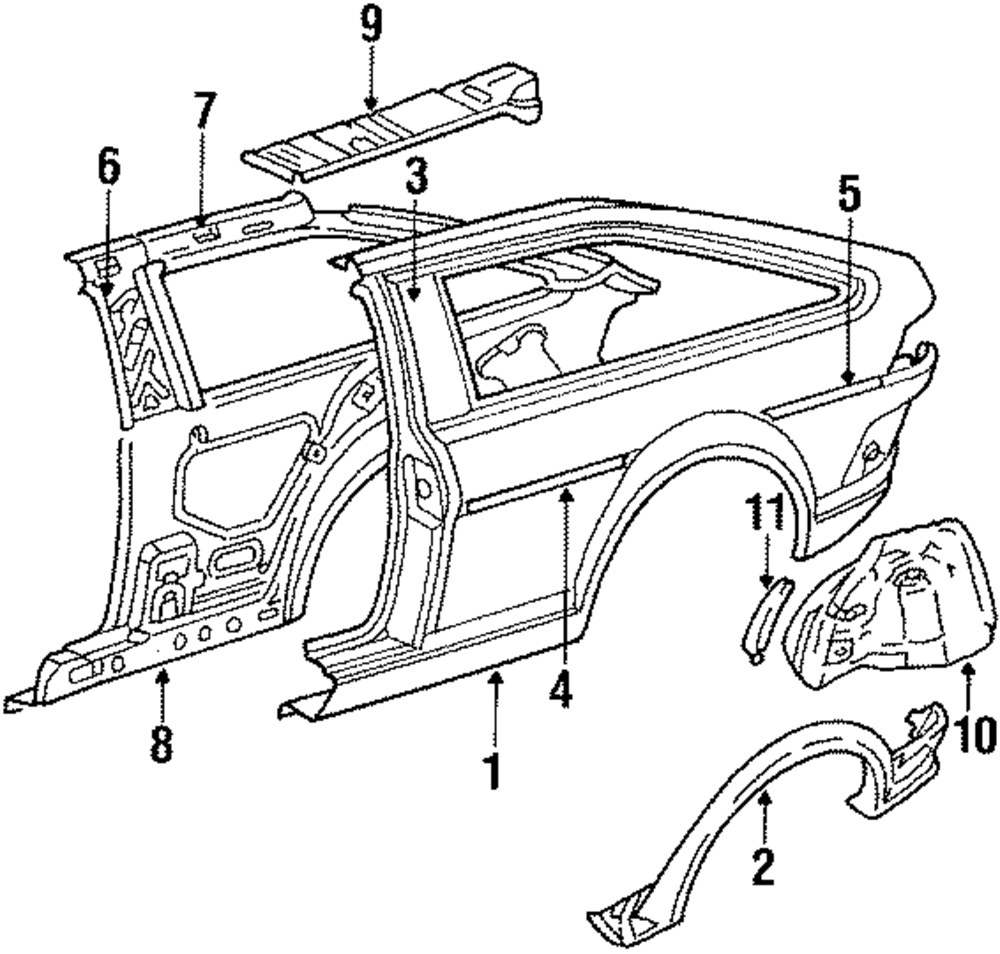 9
7
6
3
5
11
4
8
1
10
2