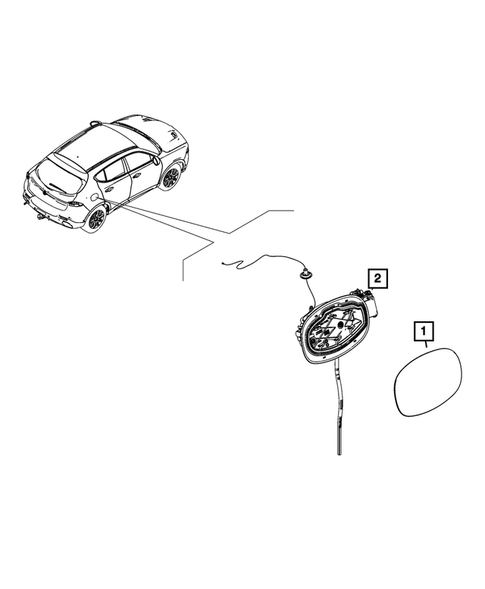 2
1