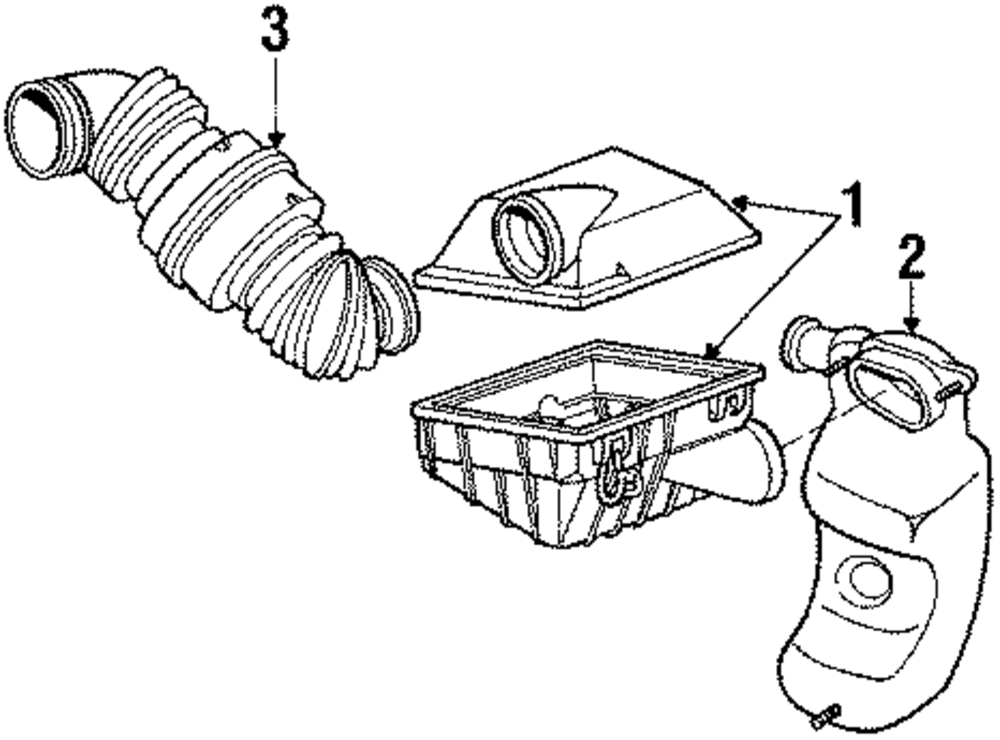 3
1
2