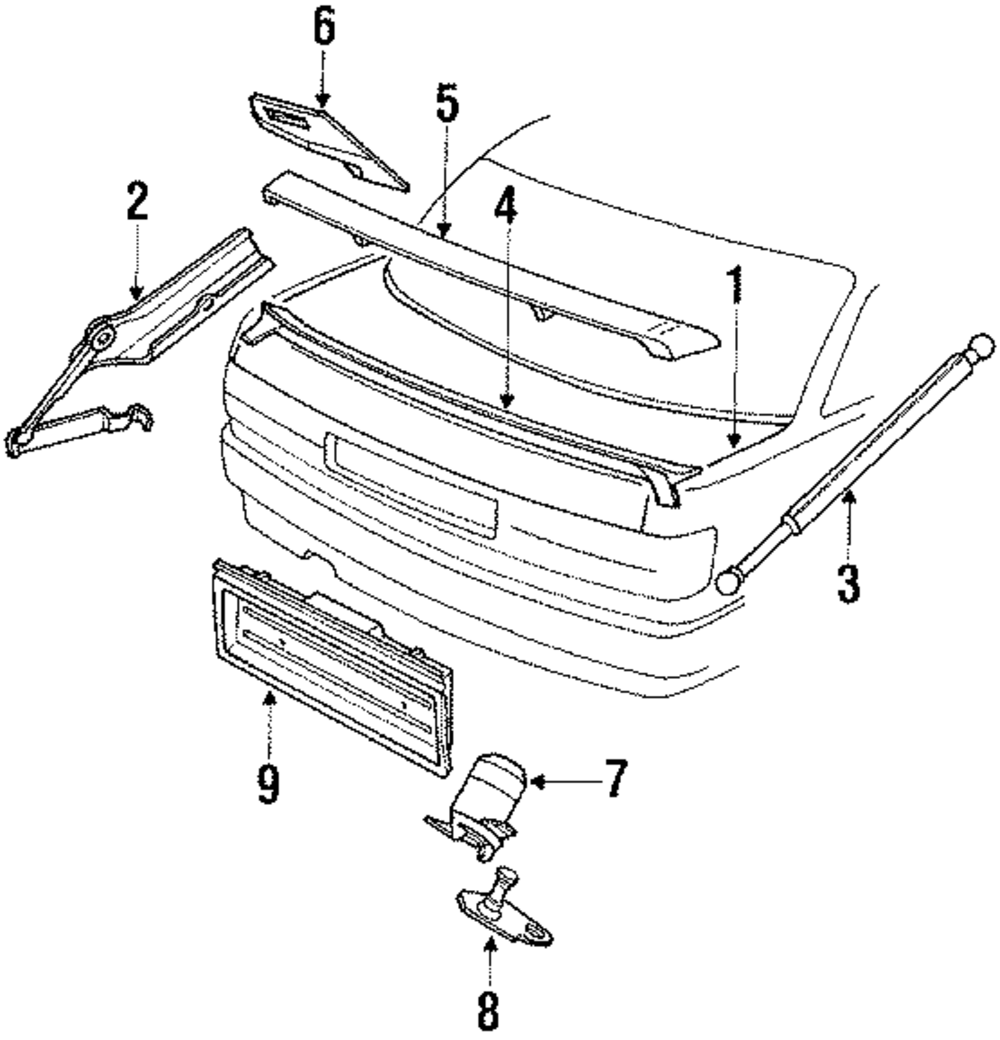 6
5
2
4
1
3
9
7
8