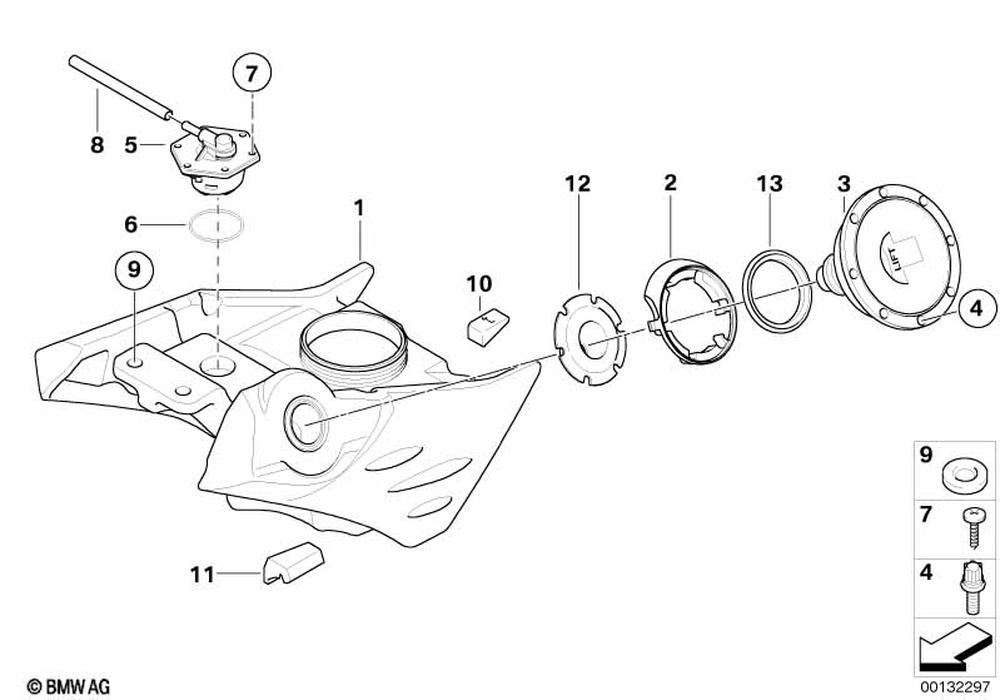 7
8
5
6
1
9
10
12
2
13
3
LIFT
4
11
9
7
4
© BMW AG
00132297