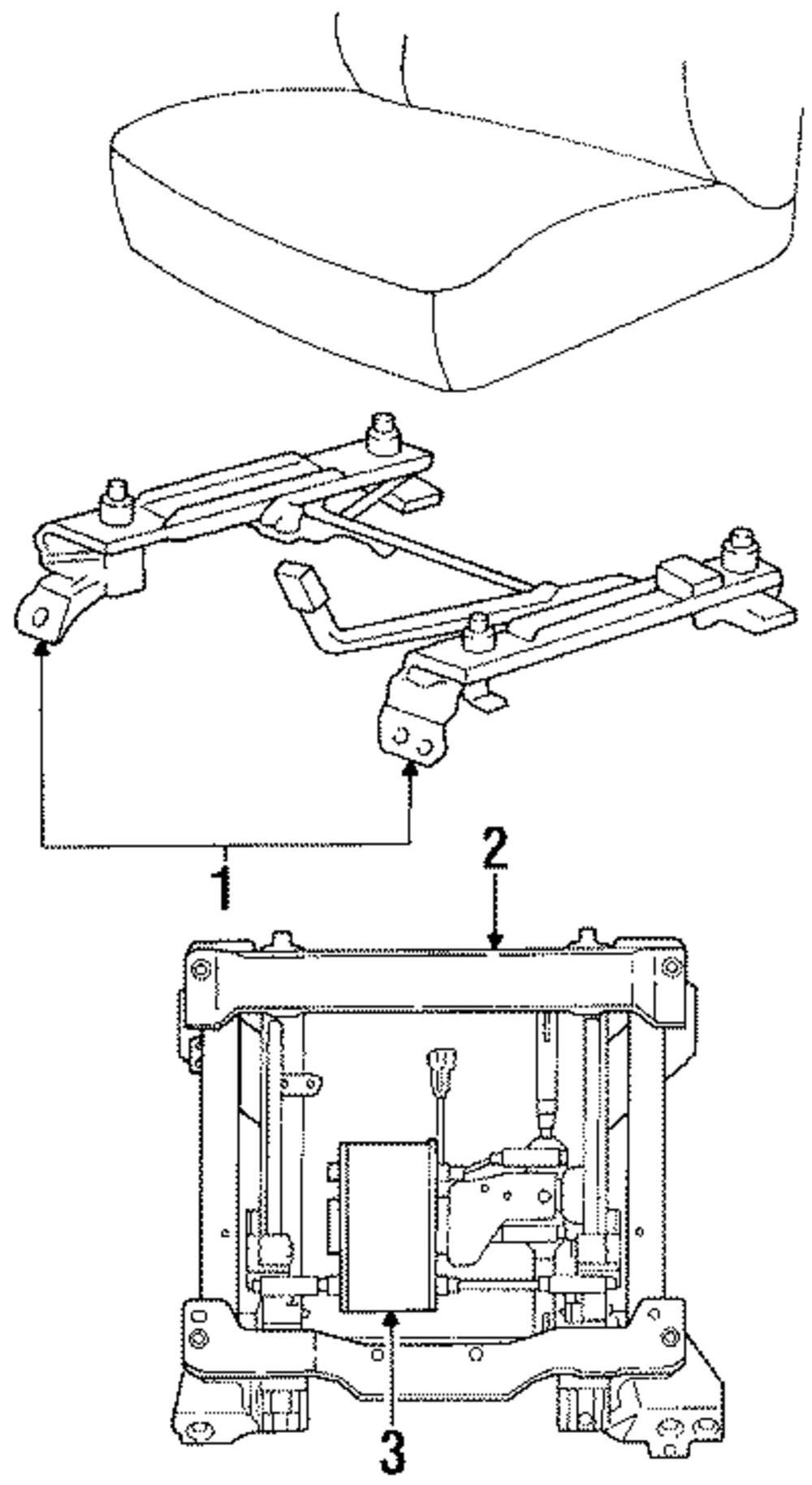 1
2
3