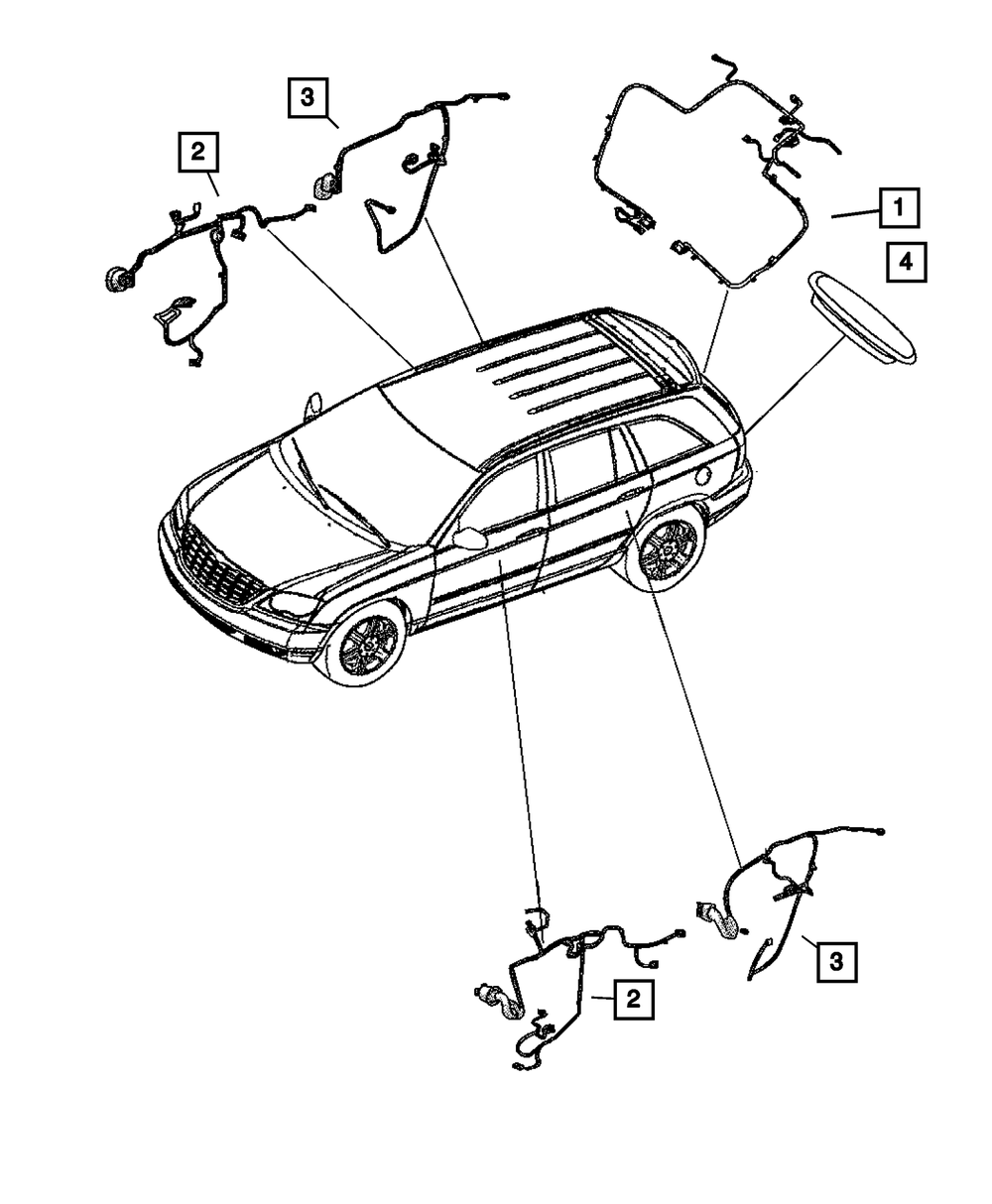 3
2
1
4
3
2