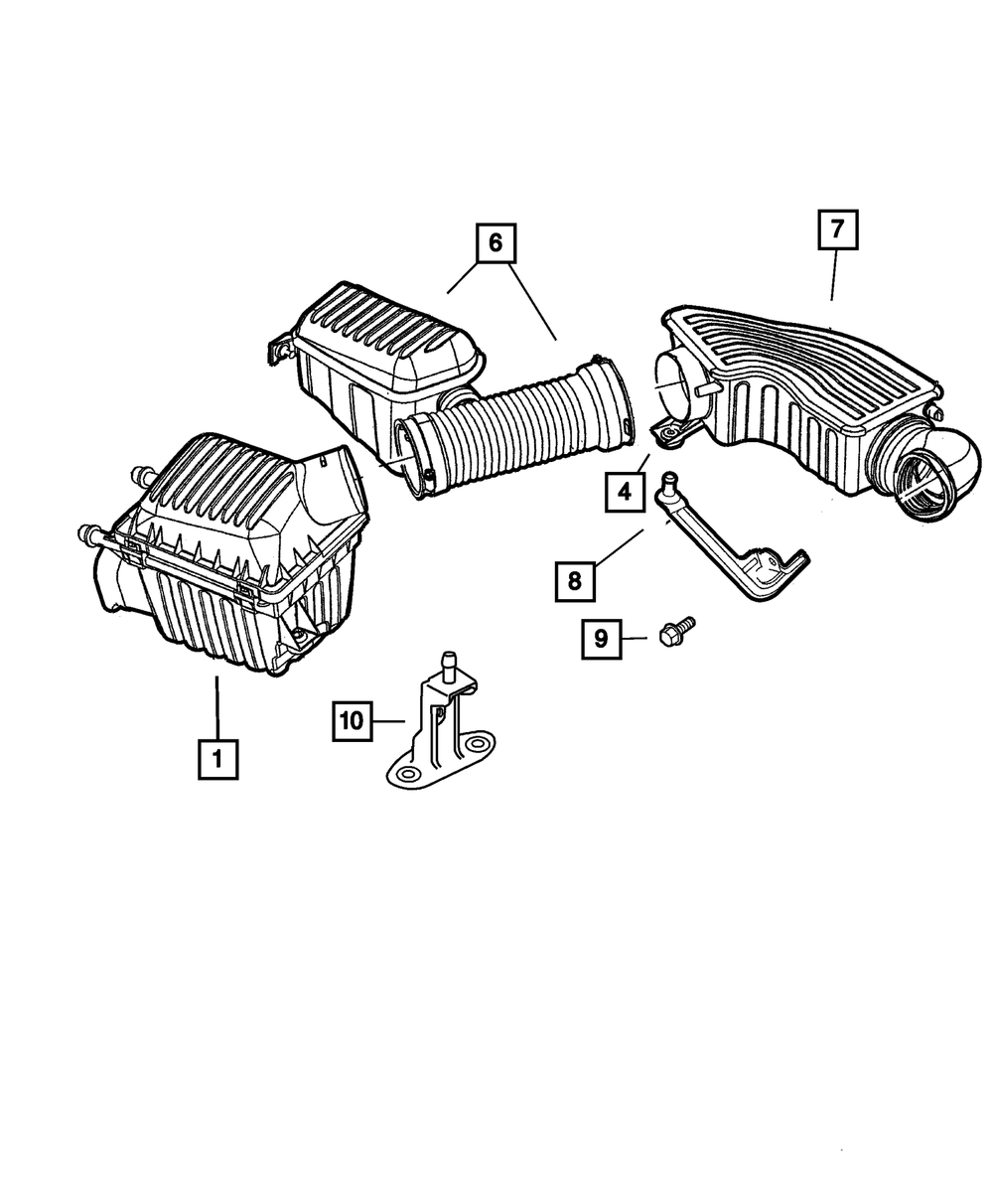 6
7
4
8
9
10
1