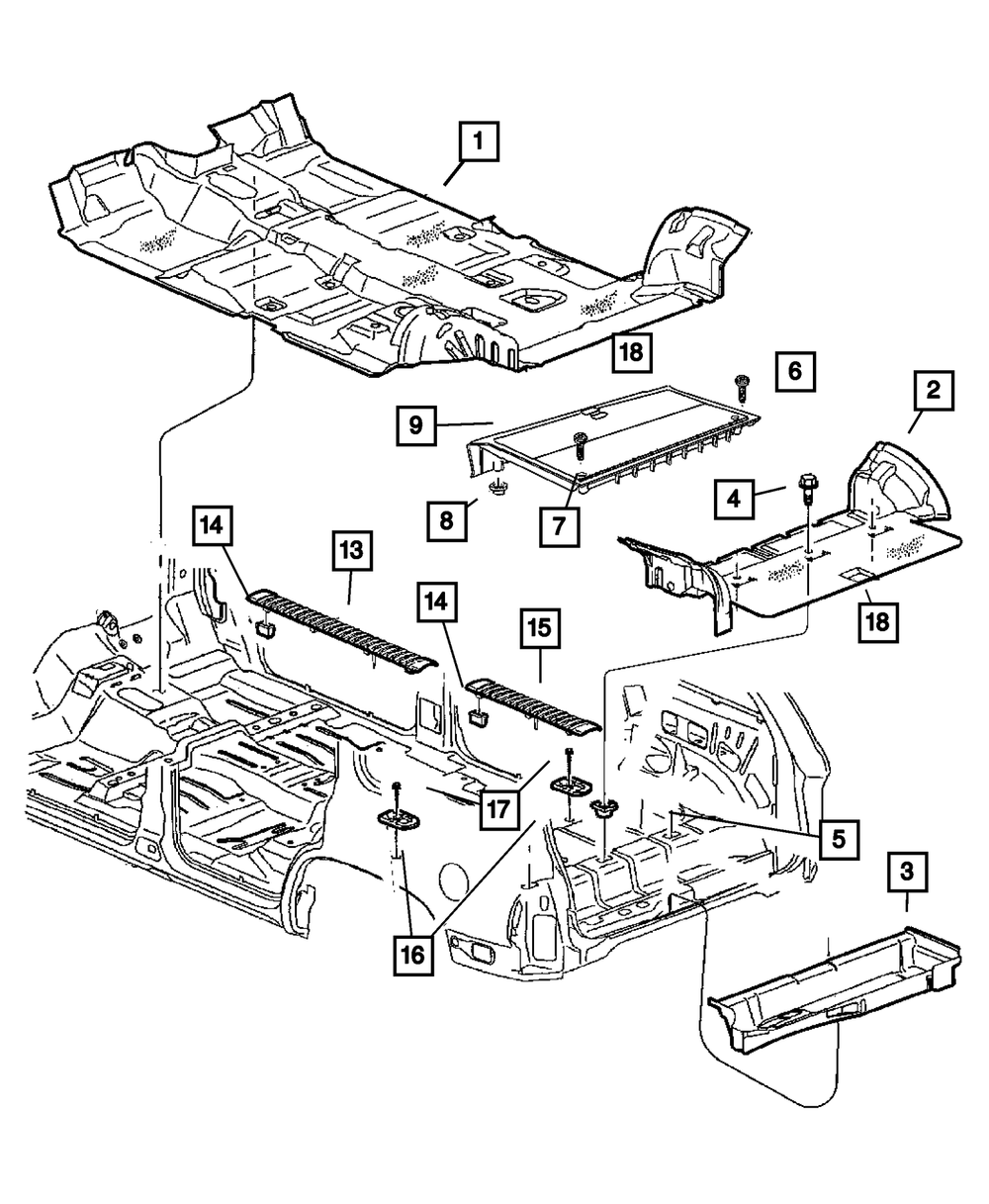 1
18
6
2
9
4
8
7
14
13
18
14
15
17
5
3
16