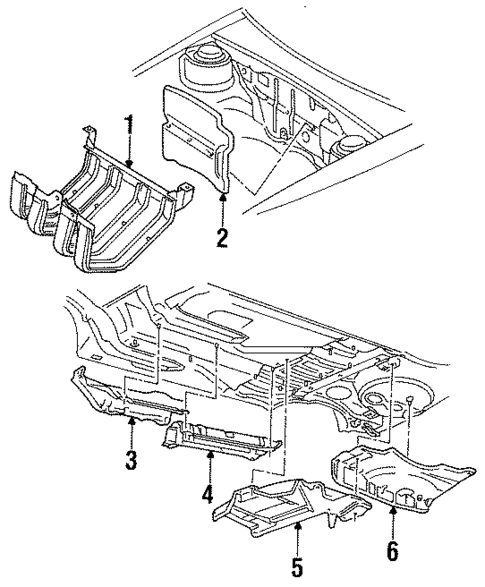 1
2
3
4
5
6