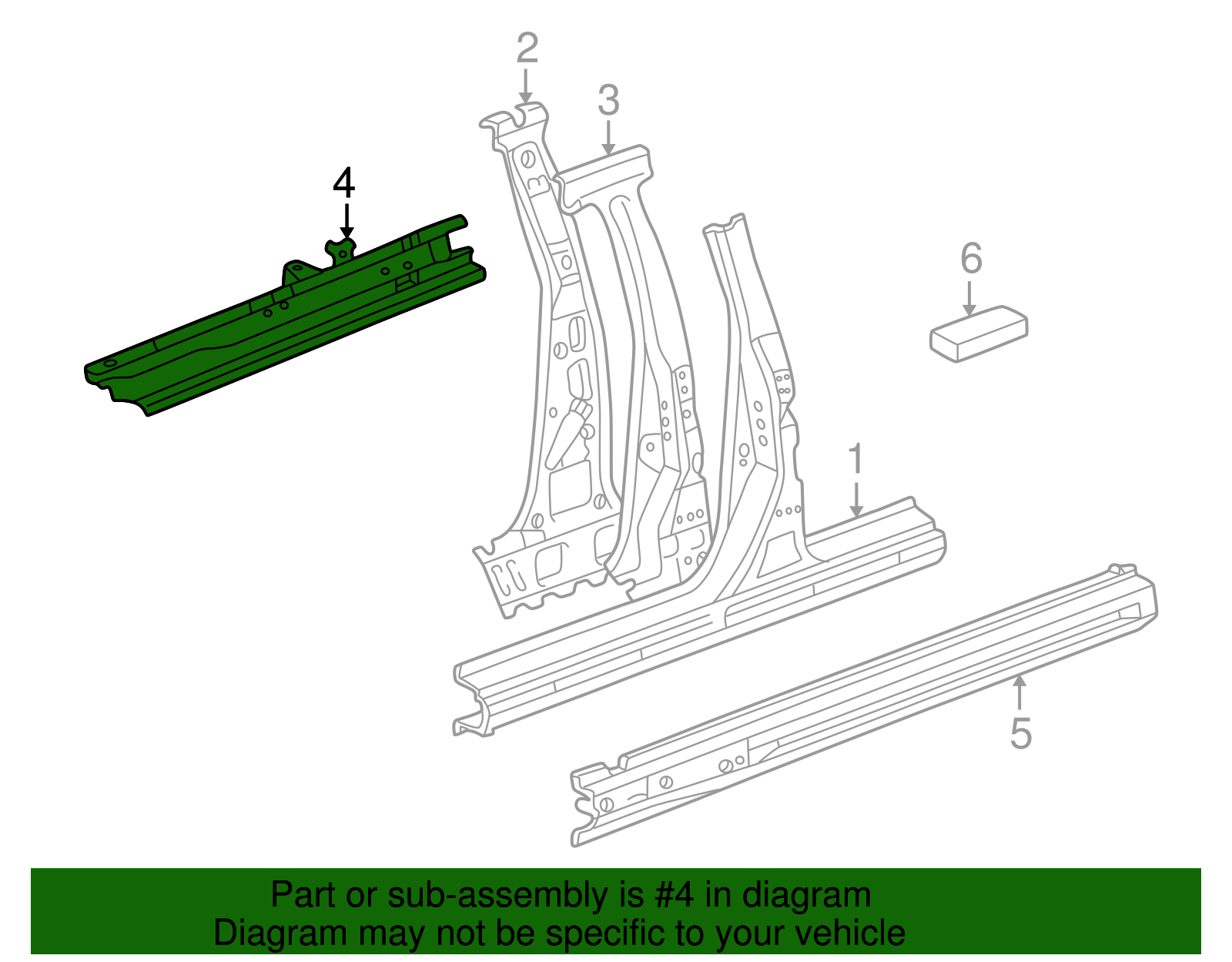 2
3
4
6
1
5

Part or sub-assembly is #4 in diagram
Diagram may not be specific to your vehicle